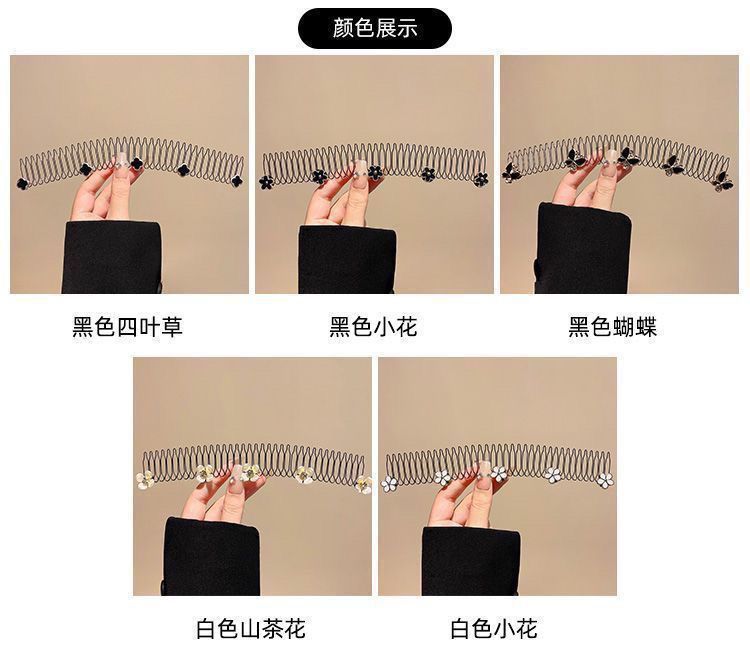 颜色展示

黑色四叶草

黑色小花

黑色蝴蝶

白色山茶花

白色小花