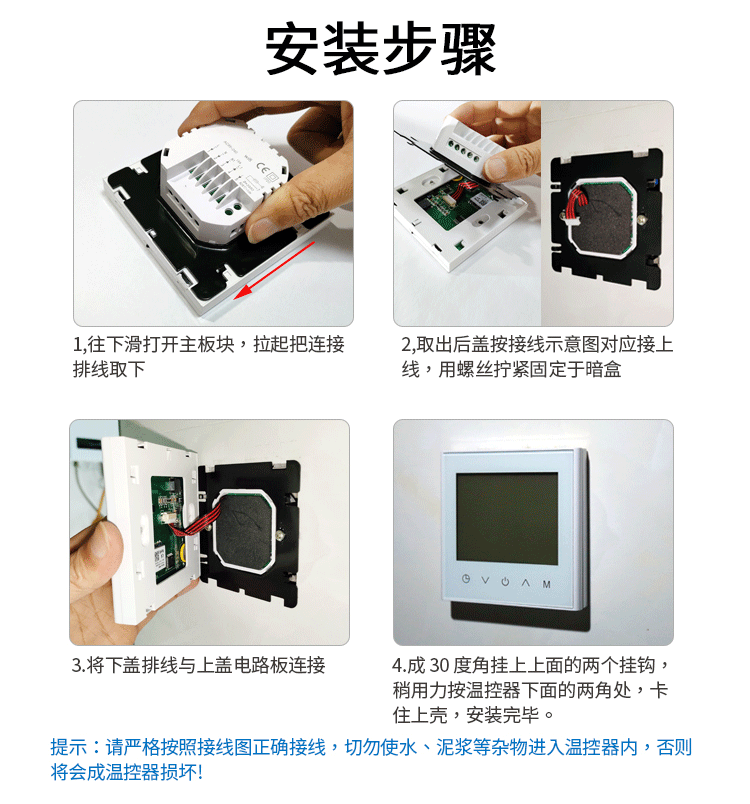 安装步骤

1,往下滑打开主板块，拉起把连接排线取下

2,取出后盖按接线示意图对应接上线，用螺丝拧紧固定于暗盒

3.将下盖排线与上盖电路板连接

M

4.成 30 度角挂上上面的两个挂钩，稍用力按温控器下面的两角处，卡住上壳，安装完毕。

提示：请严格按照接线图正确接线，切勿使水、泥浆等杂物进入温控器内，否则将会成温控器损坏!