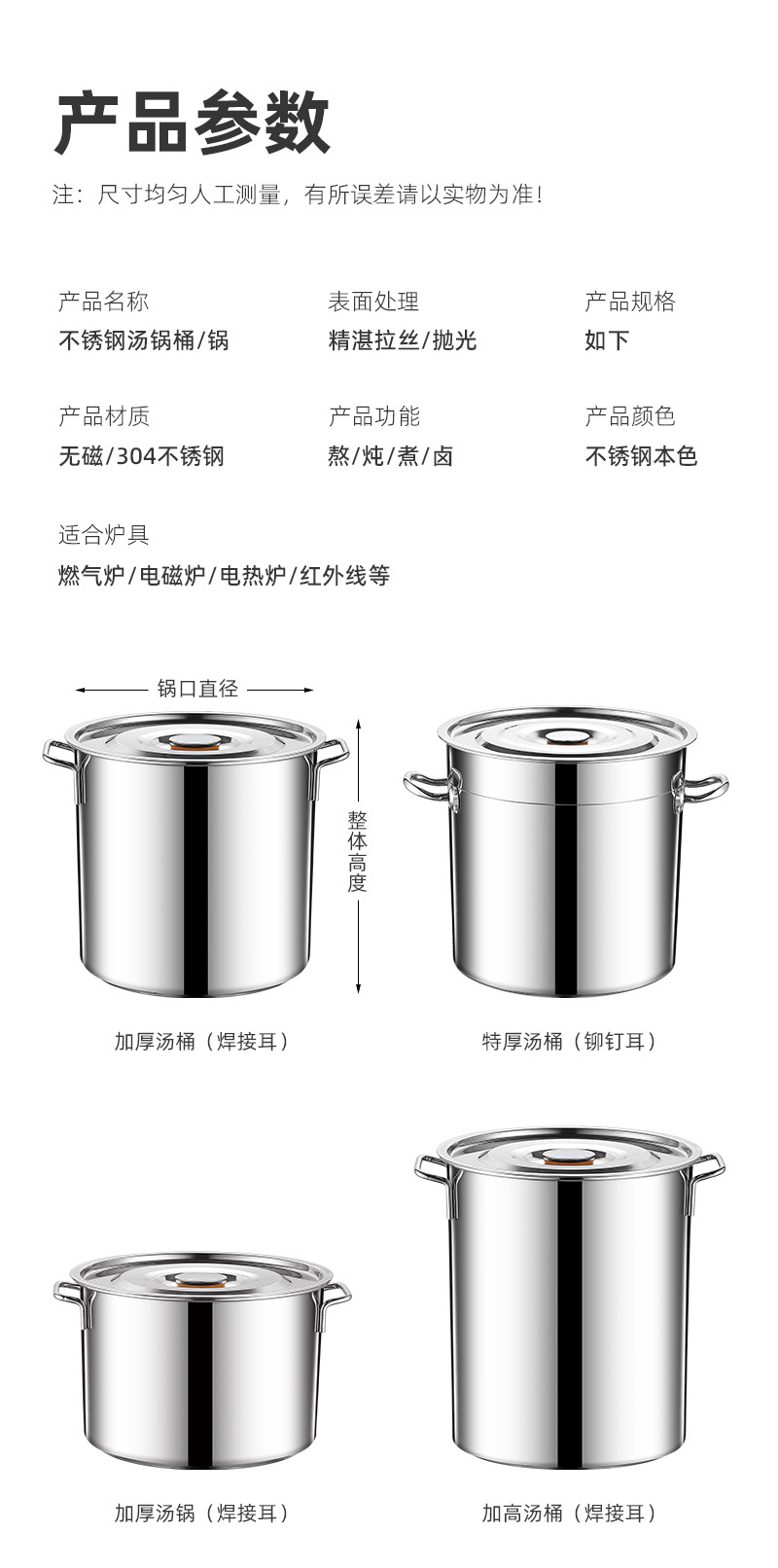 产品参数

注：尺寸均匀人工测量，有所误差请以实物为准！

产品名称
不锈钢汤锅桶/锅

表面处理
精湛拉丝/抛光

产品规格
如下

产品材质
无磁/304不锈钢

产品功能
熬/炖/煮/卤

产品颜色
不锈钢本色

适合炉具
燃气炉/电磁炉/电热炉/红外线等

锅口直径

整体高度

加厚汤桶（焊接耳）

特厚汤桶（铆钉耳）

加厚汤锅（焊接耳）

加高汤桶（焊接耳）