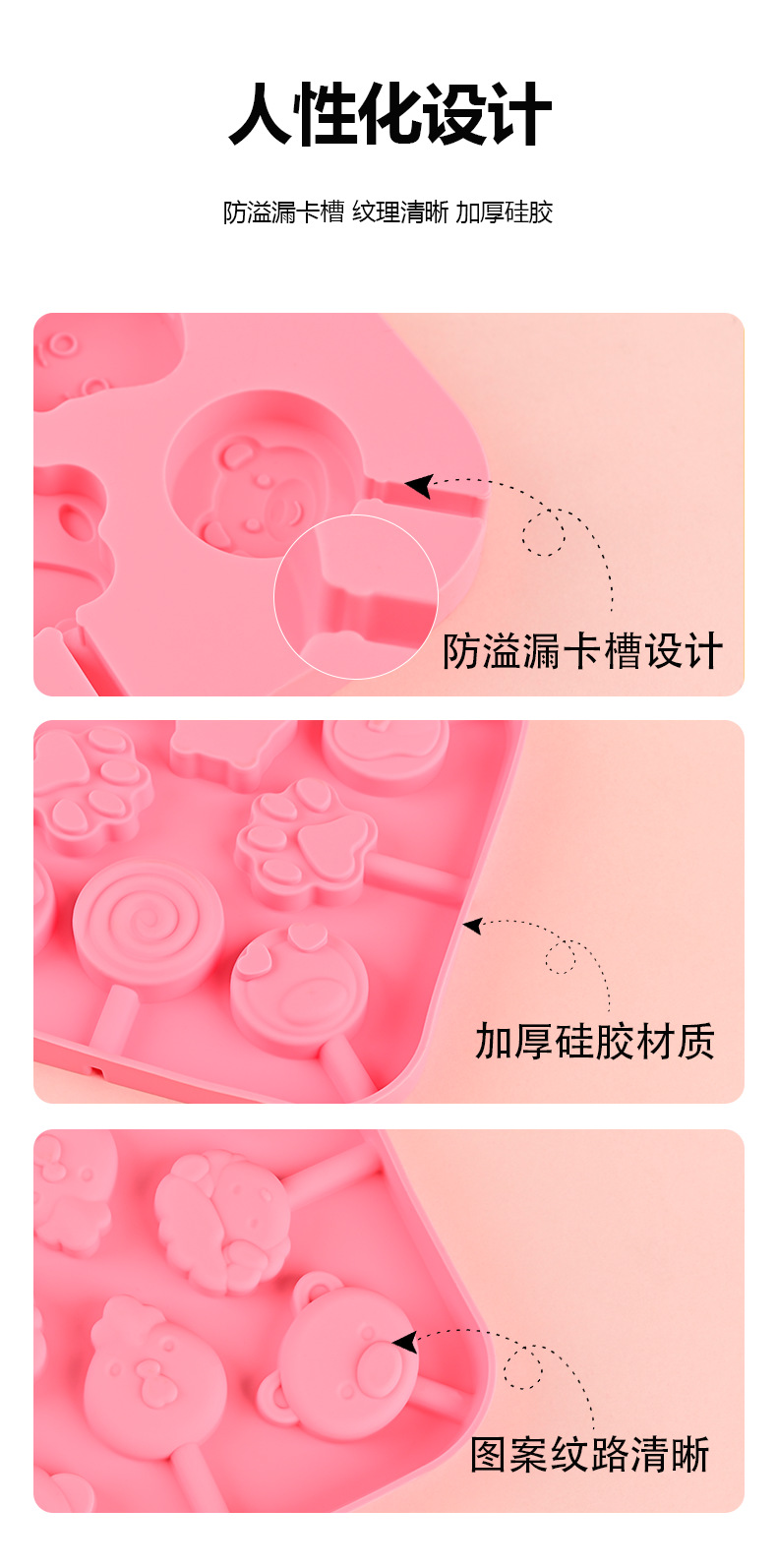 人性化设计

防溢漏卡槽 纹理清晰 加厚硅胶

防溢漏卡槽设计

加厚硅胶材质

图案纹路清晰