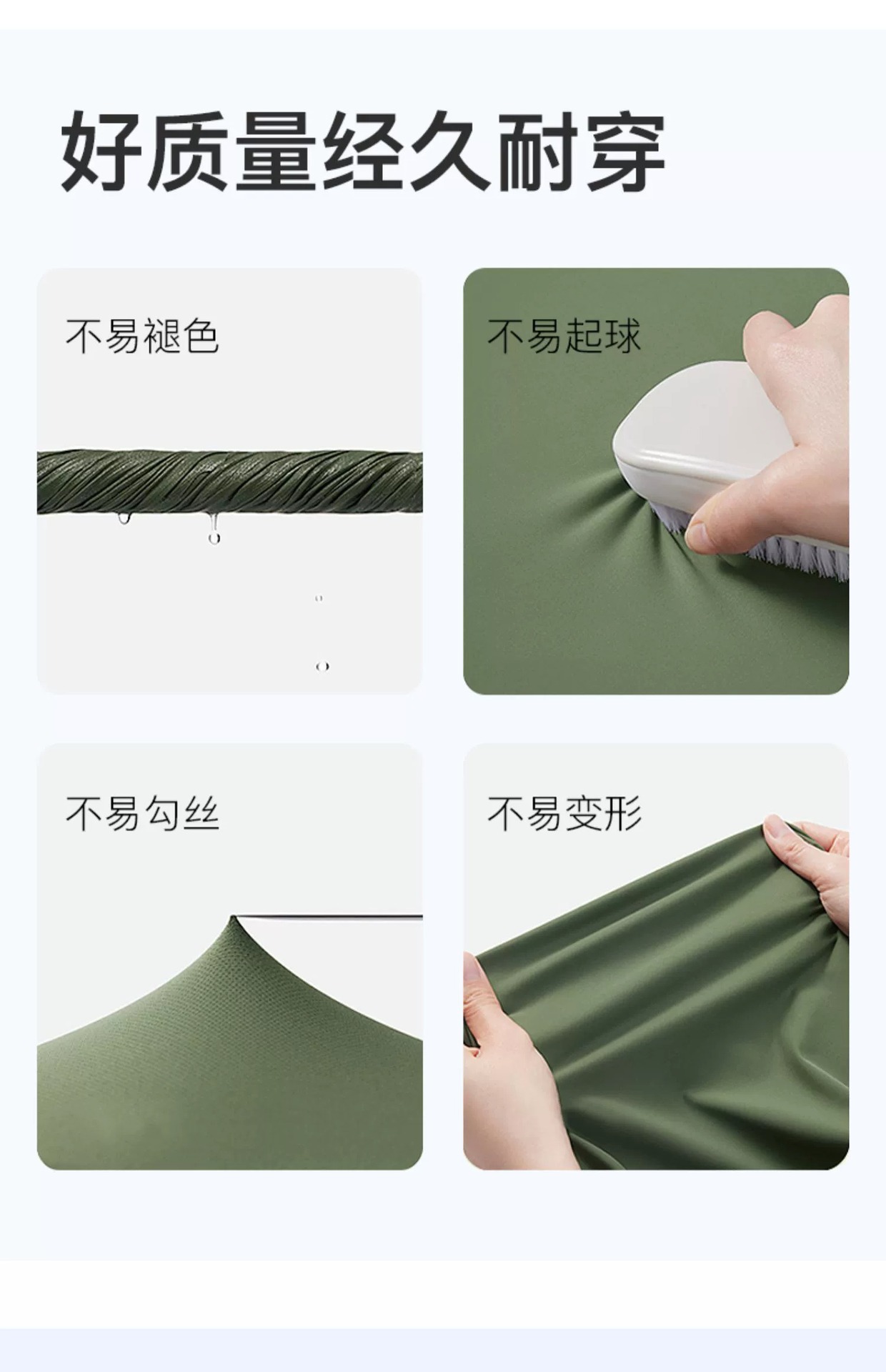 好质量经久耐穿

不易褪色

不易起球

不易勾丝

不易变形