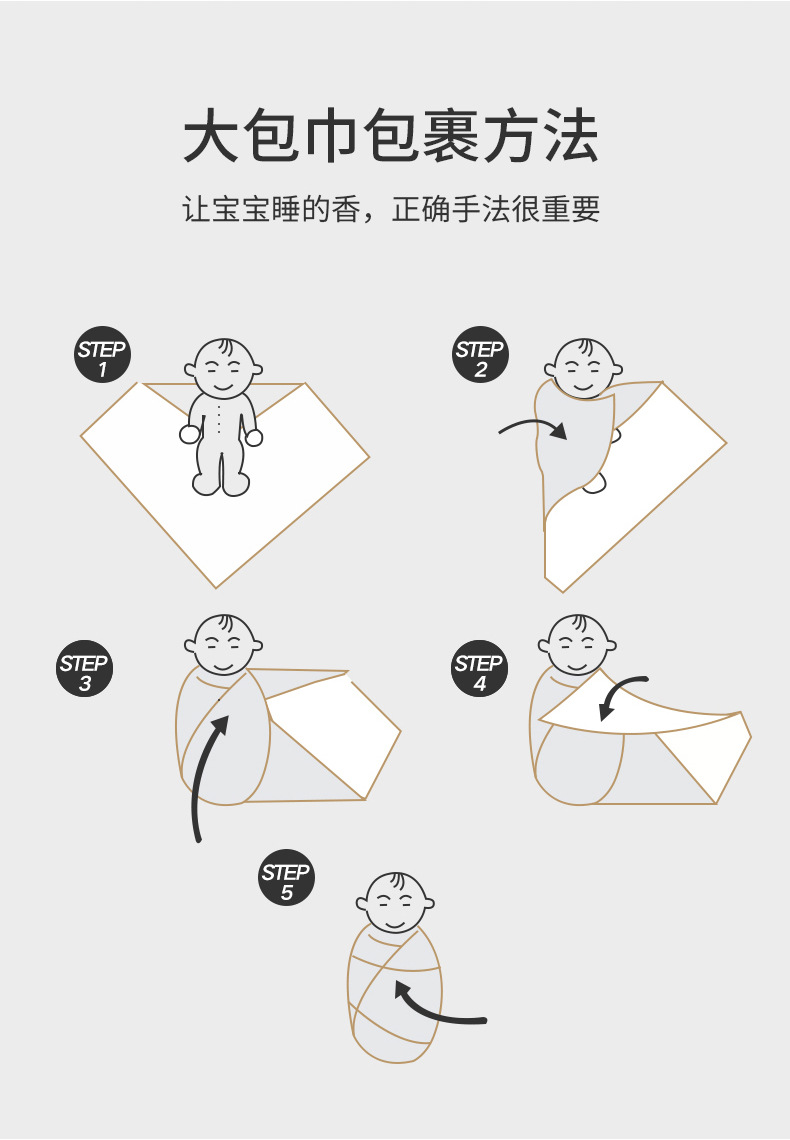 大包巾包裹方法

让宝宝睡的香，正确手法很重要

STEP 1

STEP 2

STEP 3

STEP 4

STEP 5