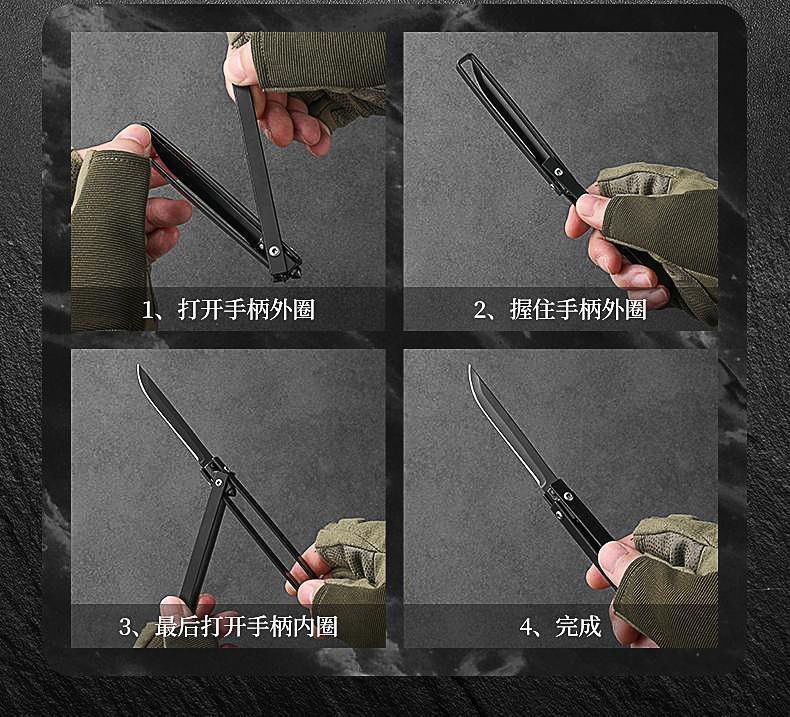 1、打开手柄外圈

2、握住手柄外圈

3、最后打开手柄内圈

4、完成