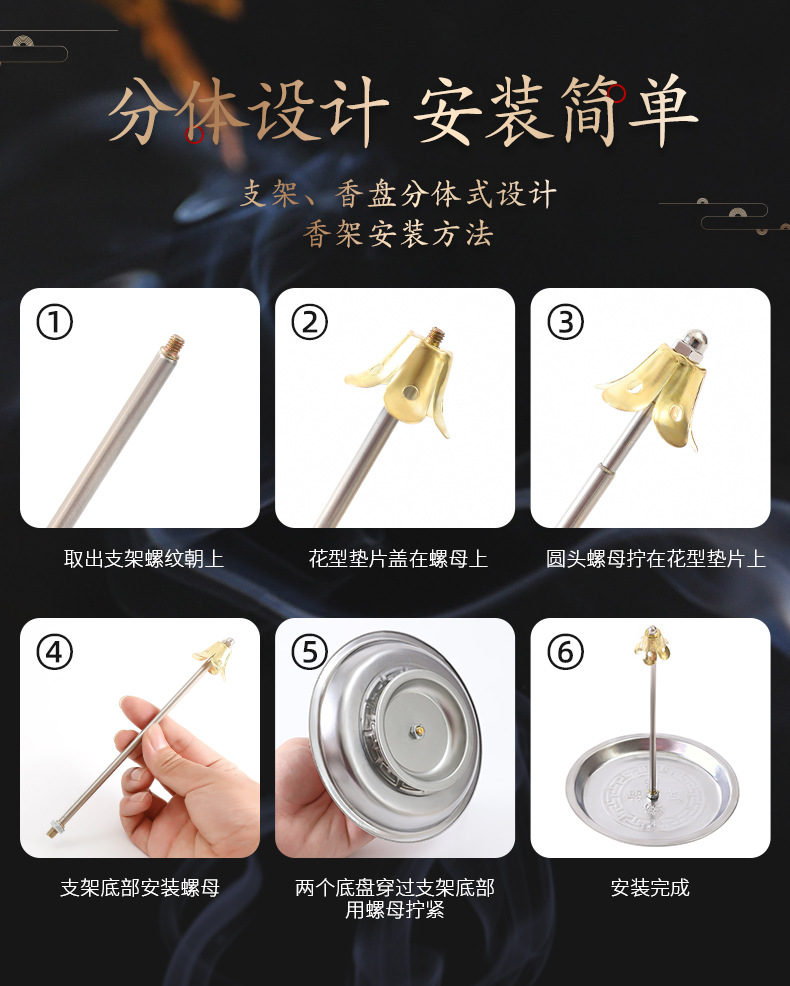 分体设计 安装简单

支架、香盘分体式设计
香架安装方法

①

取出支架螺纹朝上

②

花型垫片盖在螺母上

③

圆头螺母拧在花型垫片上

④

支架底部安装螺母

⑤

两个底盘穿过支架底部
用螺母拧紧

⑥

安装完成