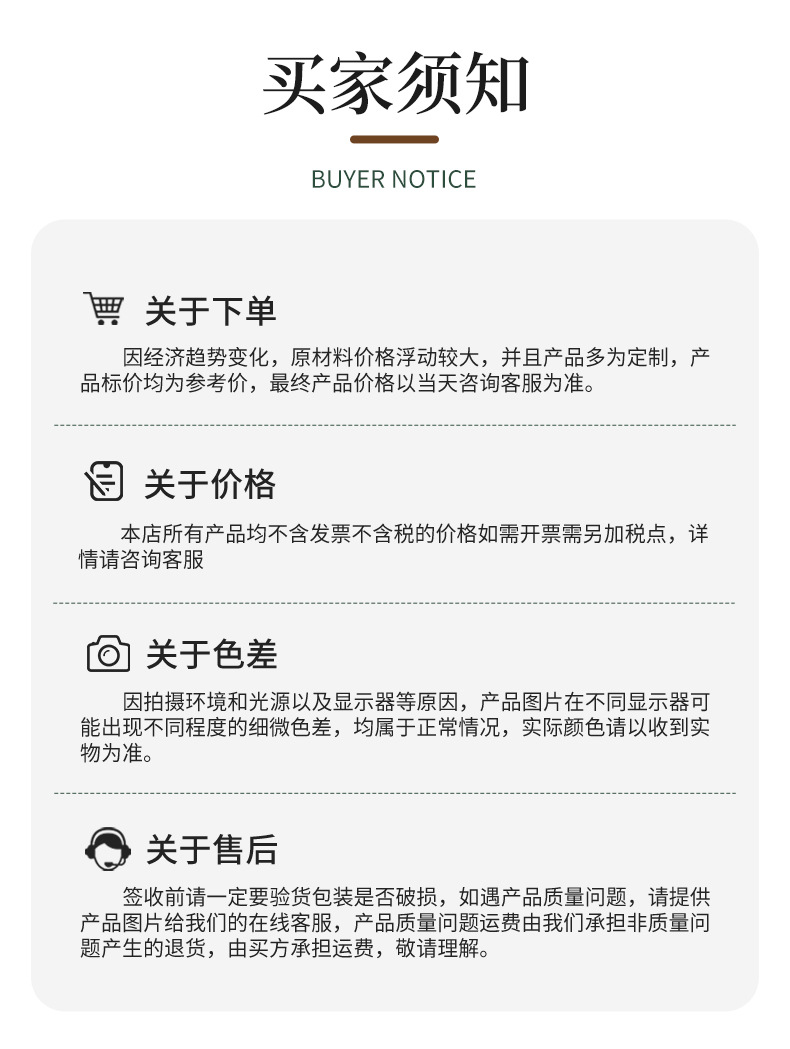 买家须知

BUYER NOTICE

关于下单

因经济趋势变化，原材料价格浮动较大，并且产品多为定制，产品标价均为参考价，最终产品价格以当天咨询客服为准。

关于价格

本店所有产品均不含发票不含税的价格如需开票需另加税点，详情请咨询客服

关于色差

因拍摄环境和光源以及显示器等原因，产品图片在不同显示器可能出现不同程度的细微色差，均属于正常情况，实际颜色请以收到实物为准。

关于售后

签收前请一定要验货包装是否破损，如遇产品质量问题，请提供产品图片给我们的在线客服，产品质量问题运费由我们承担非质量问题产生的退货，由买方承担运费，敬请理解。