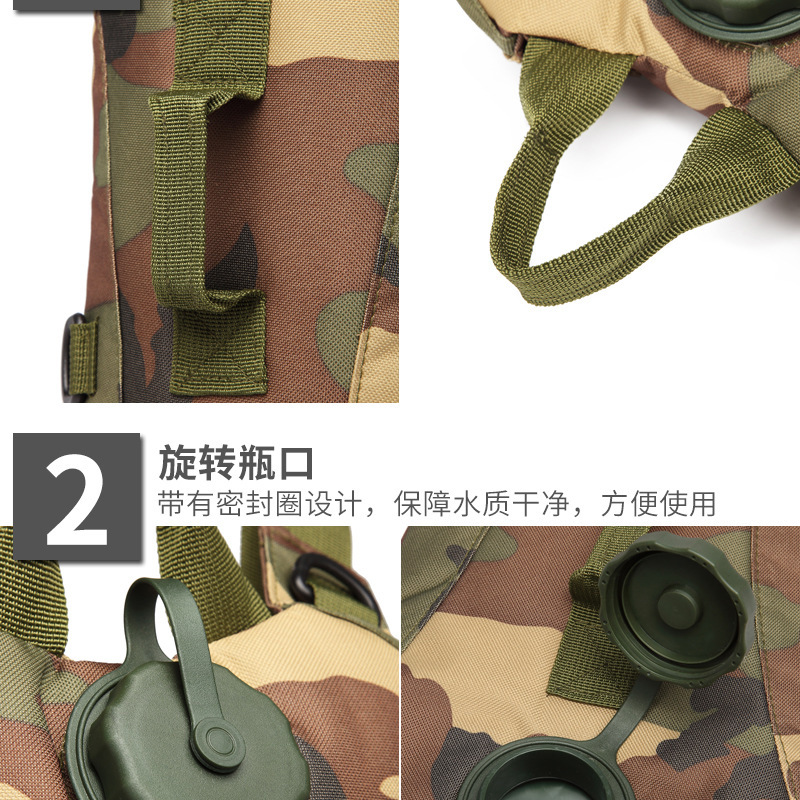 2
旋转瓶口
带有密封圈设计，保障水质干净，方便使用