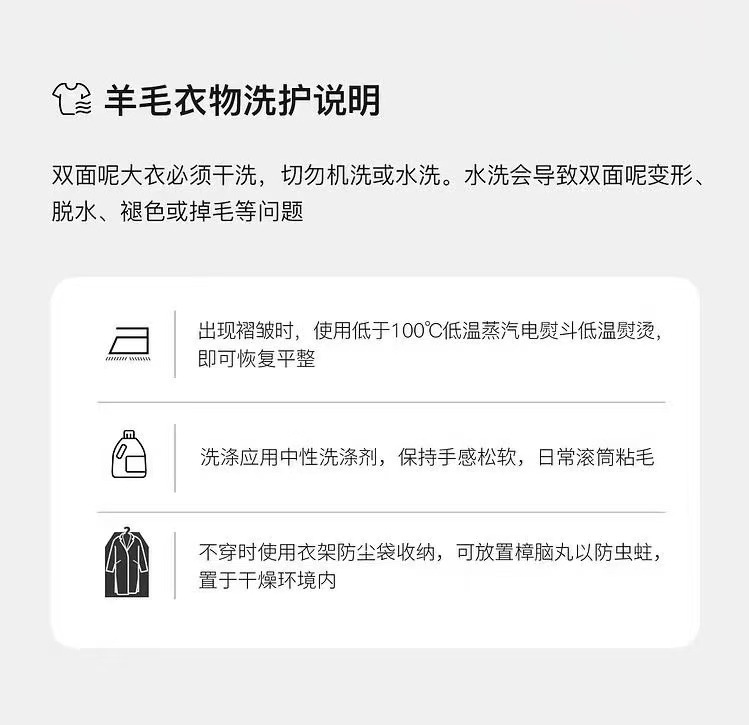 羊毛衣物洗护说明

双面呢大衣必须干洗，切勿机洗或水洗。水洗会导致双面呢变形、脱水、褪色或掉毛等问题

出现褶皱时，使用低于100℃低温蒸汽电熨斗低温熨烫，即可恢复平整

洗涤应用中性洗涤剂，保持手感松软，日常滚筒粘毛

不穿时使用衣架防尘袋收纳，可放置樟脑丸以防虫蛀，置于干燥环境内