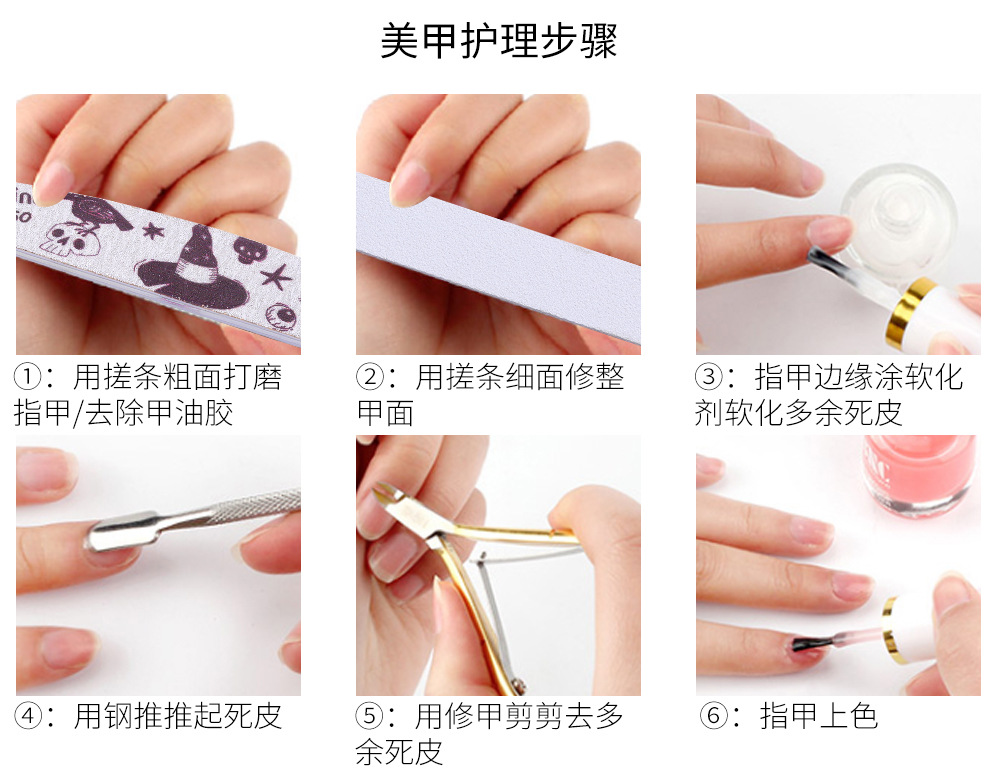 美甲护理步骤

①：用搓条粗面打磨指甲/去除甲油胶

②：用搓条细面修整甲面

③：指甲边缘涂软化剂软化多余死皮

④：用钢推推起死皮

⑤：用修甲剪剪去多余死皮

⑥：指甲上色