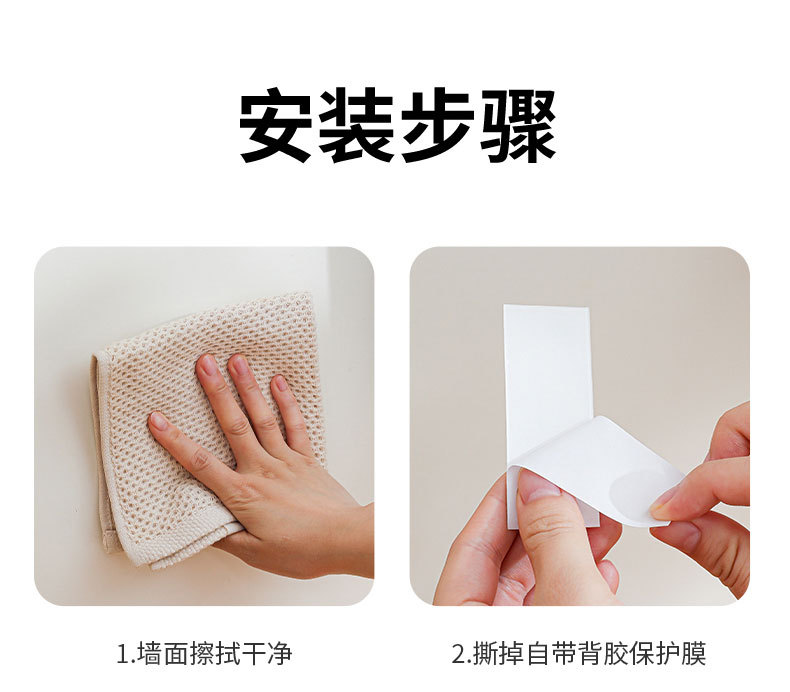 安装步骤

1.墙面擦拭干净

2.撕掉自带背胶保护膜