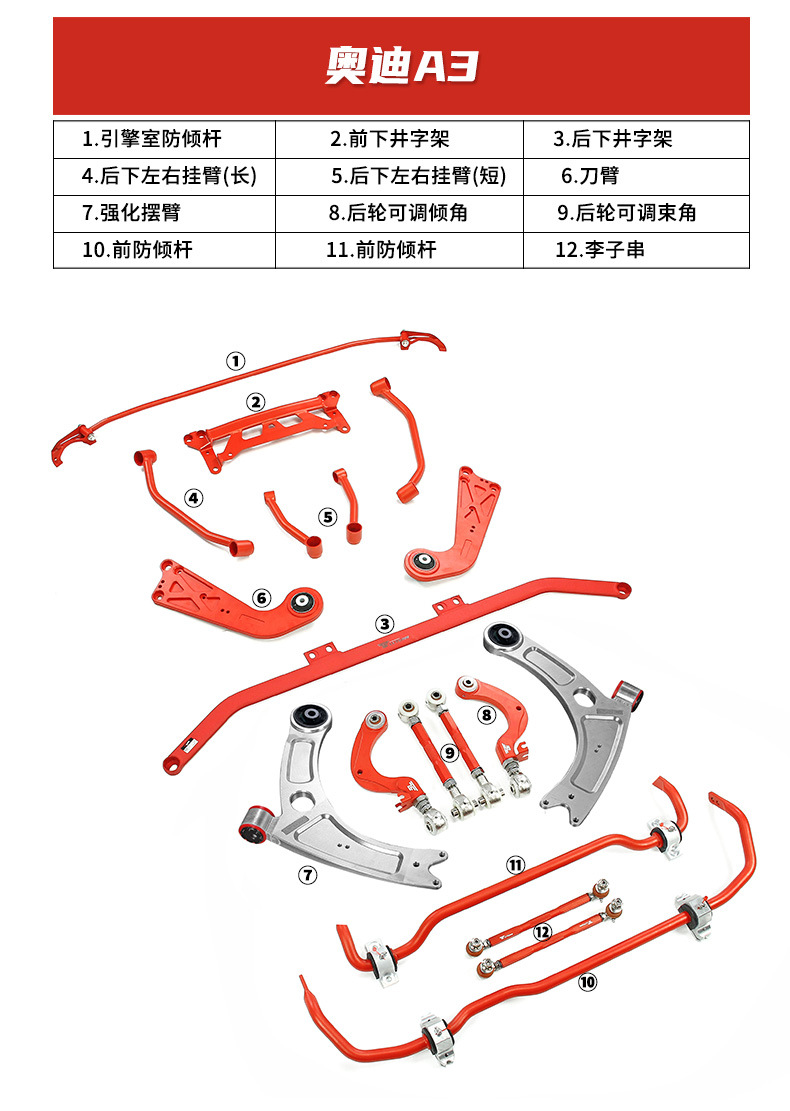 奥迪A3

| 1.引擎室防倾杆 | 2.前下井字架 | 3.后下井字架 |
|---|---|---|
| 4.后下左右挂臂(长) | 5.后下左右挂臂(短) | 6.刀臂 |
| 7.强化摆臂 | 8.后轮可调倾角 | 9.后轮可调束角 |
| 10.前防倾杆 | 11.前防倾杆 | 12.李子串 |

①
②
④
⑤
⑥
③
⑧
⑨
⑦
⑪
⑫
⑩