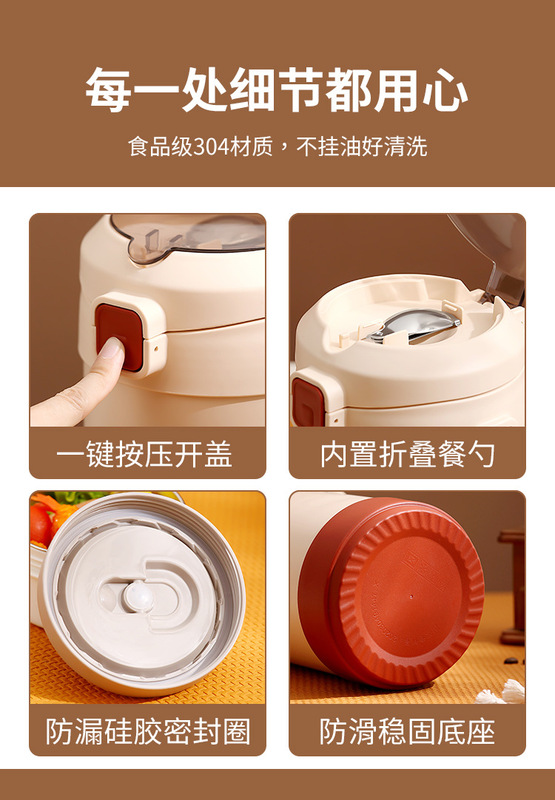 每一处细节都用心

食品级304材质，不挂油好清洗

一键按压开盖

内置折叠餐勺

防漏硅胶密封圈

防滑稳固底座