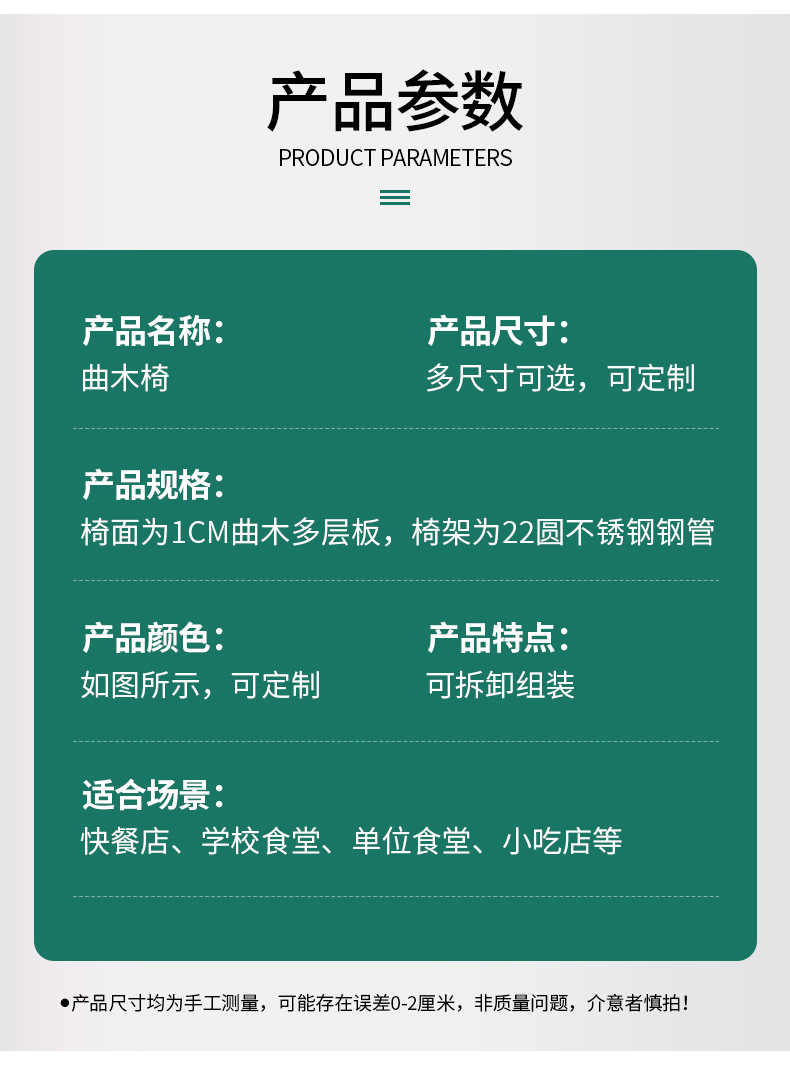 产品参数
PRODUCT PARAMETERS

产品名称：
曲木椅

产品尺寸：
多尺寸可选，可定制

产品规格：
椅面为1CM曲木多层板，椅架为22圆不锈钢钢管

产品颜色：
如图所示，可定制

产品特点：
可拆卸组装

适合场景：
快餐店、学校食堂、单位食堂、小吃店等

• 产品尺寸均为手工测量，可能存在误差0-2厘米，非质量问题，介意者慎拍！