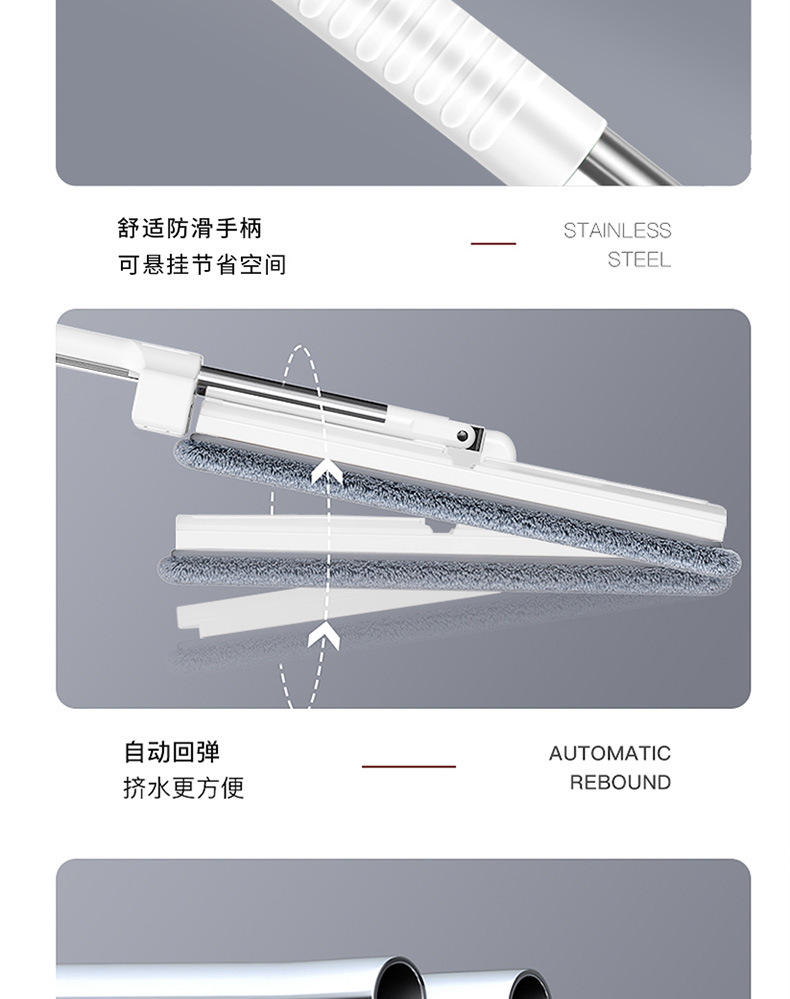 舒适防滑手柄
可悬挂节省空间

STAINLESS
STEEL

自动回弹
挤水更方便

AUTOMATIC
REBOUND