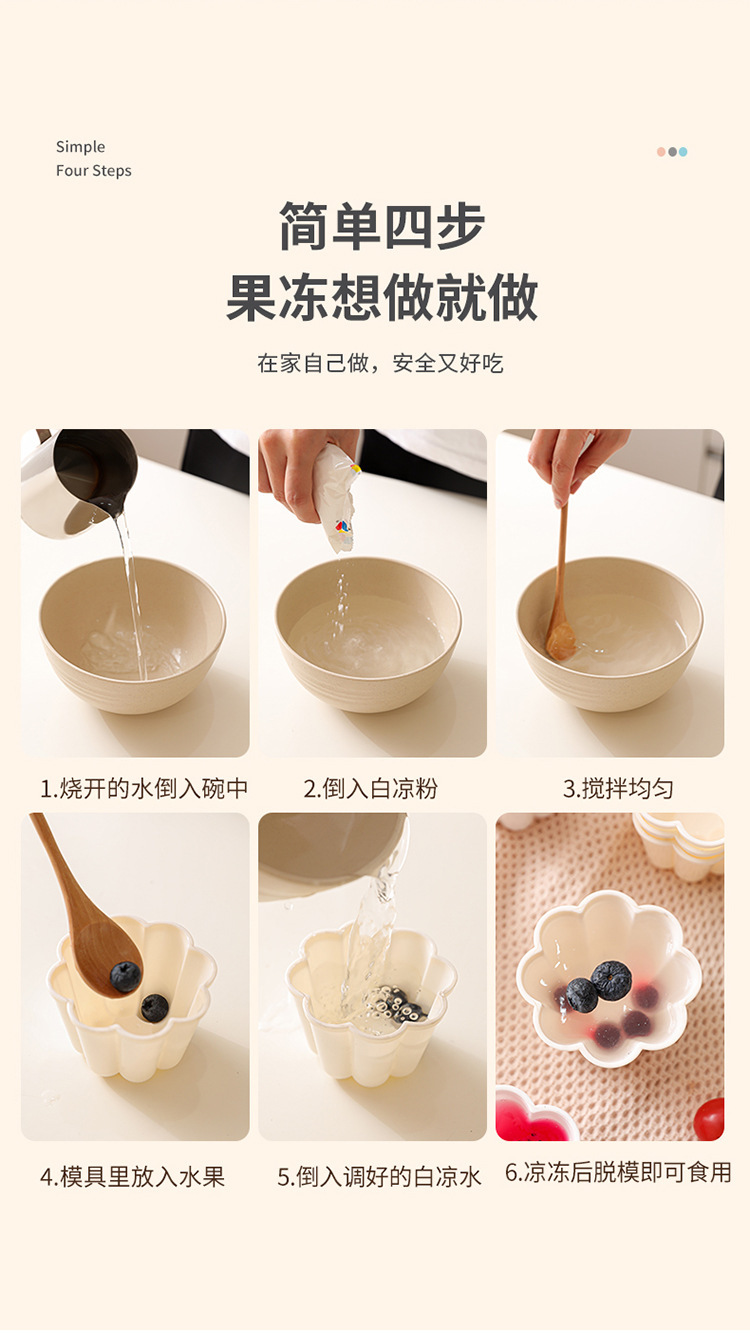 Simple
Four Steps

简单四步
果冻想做就做

在家自己做，安全又好吃

1.烧开的水倒入碗中

2.倒入白凉粉

3.搅拌均匀

4.模具里放入水果

5.倒入调好的白凉水

6.凉冻后脱模即可食用