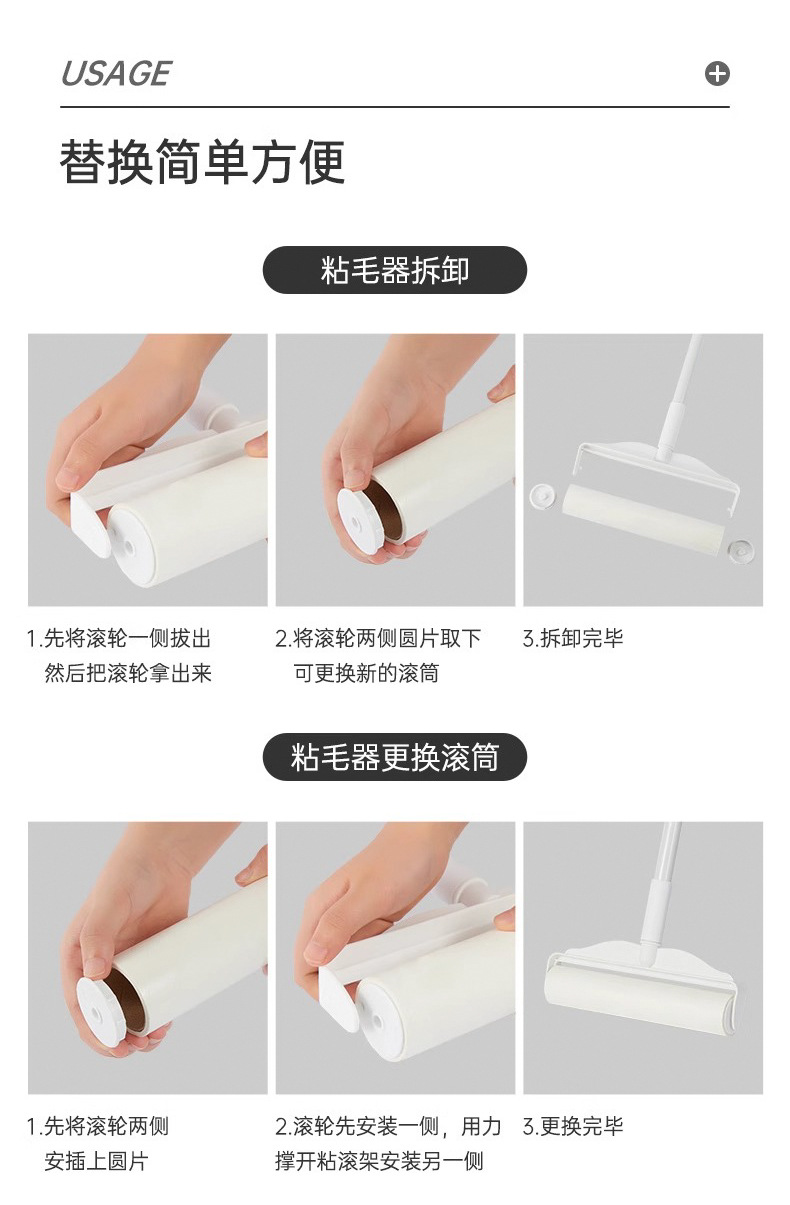 USAGE

替换简单方便

粘毛器拆卸

1.先将滚轮一侧拔出 然后把滚轮拿出来

2.将滚轮两侧圆片取下 可更换新的滚筒

3.拆卸完毕

粘毛器更换滚筒

1.先将滚轮两侧 安插上圆片

2.滚轮先安装一侧，用力 撑开粘滚架安装另一侧

3.更换完毕