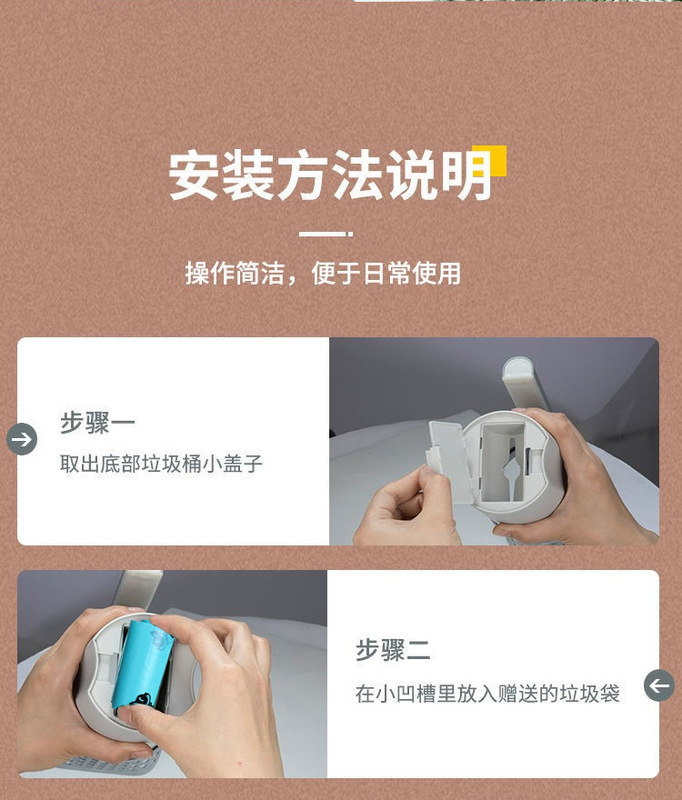 安装方法说明

操作简洁，便于日常使用

步骤一

取出底部垃圾桶小盖子

步骤二

在小凹槽里放入赠送的垃圾袋