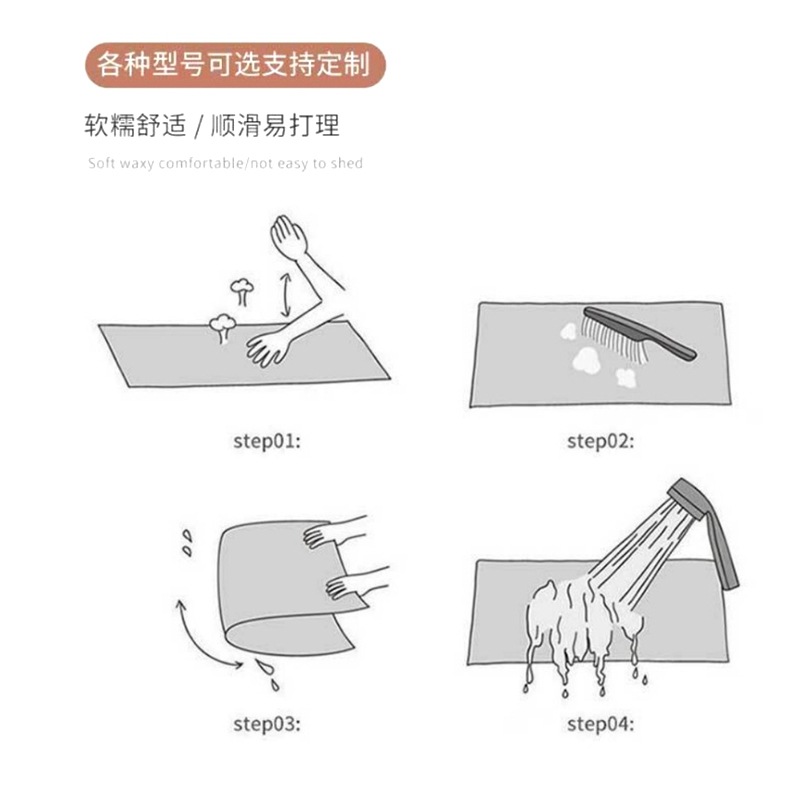 各种型号可选支持定制

软糯舒适 / 顺滑易打理

Soft waxy comfortable/not easy to shed

step01:

step02:

step03:

step04: