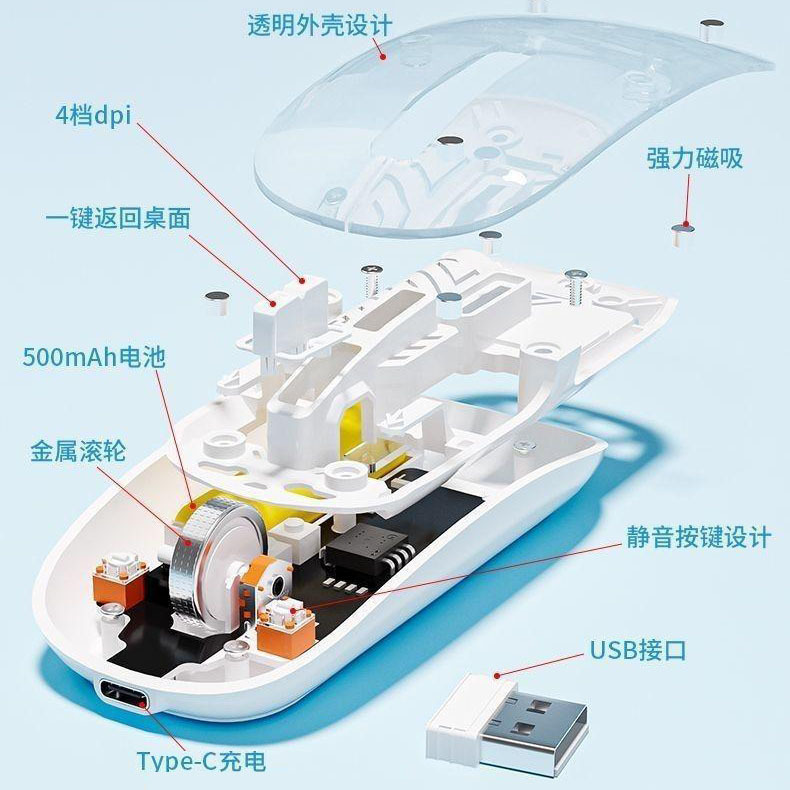 透明外壳设计

4档dpi

强力磁吸

一键返回桌面

500mAh电池

金属滚轮

静音按键设计

USB接口

Type-C充电