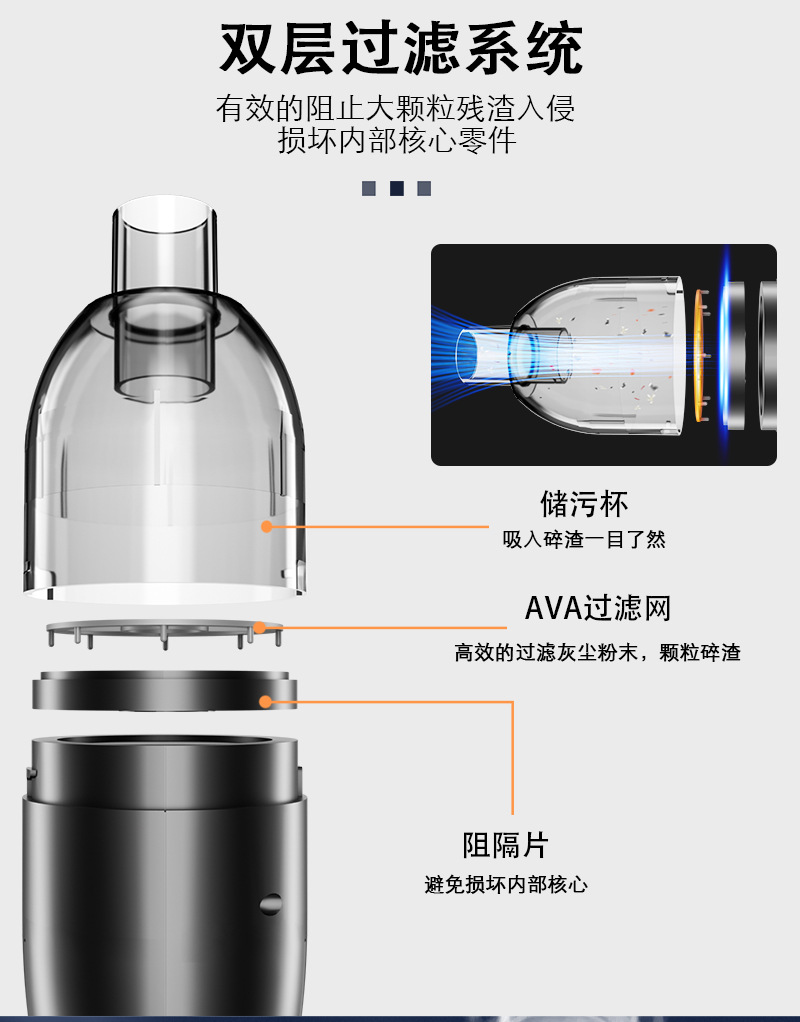 双层过滤系统

有效的阻止大颗粒残渣入侵
损坏内部核心零件

储污杯
吸入碎渣一目了然

AVA过滤网
高效的过滤灰尘粉末，颗粒碎渣

阻隔片
避免损坏内部核心