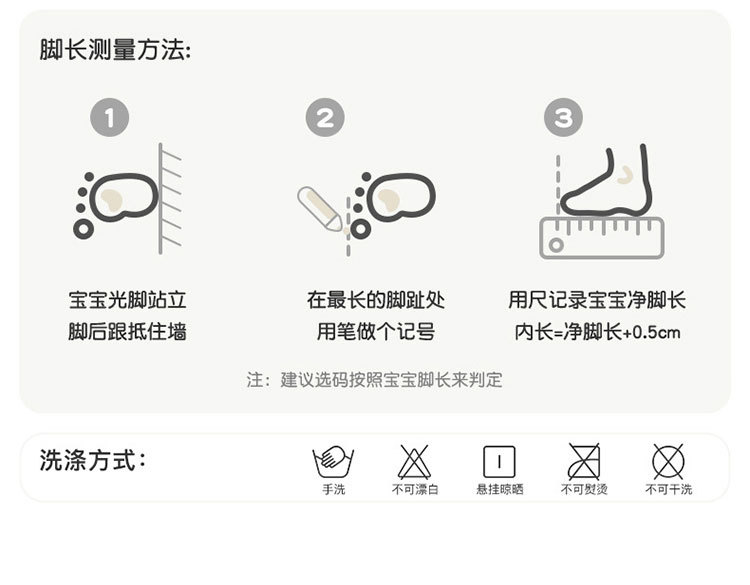 脚长测量方法:

1

宝宝光脚站立
脚后跟抵住墙

2

在最长的脚趾处
用笔做个记号

3

用尺记录宝宝净脚长
内长=净脚长+0.5cm

注：建议选码按照宝宝脚长来判定

洗涤方式：

手洗

不可漂白

悬挂晾晒

不可熨烫

不可干洗