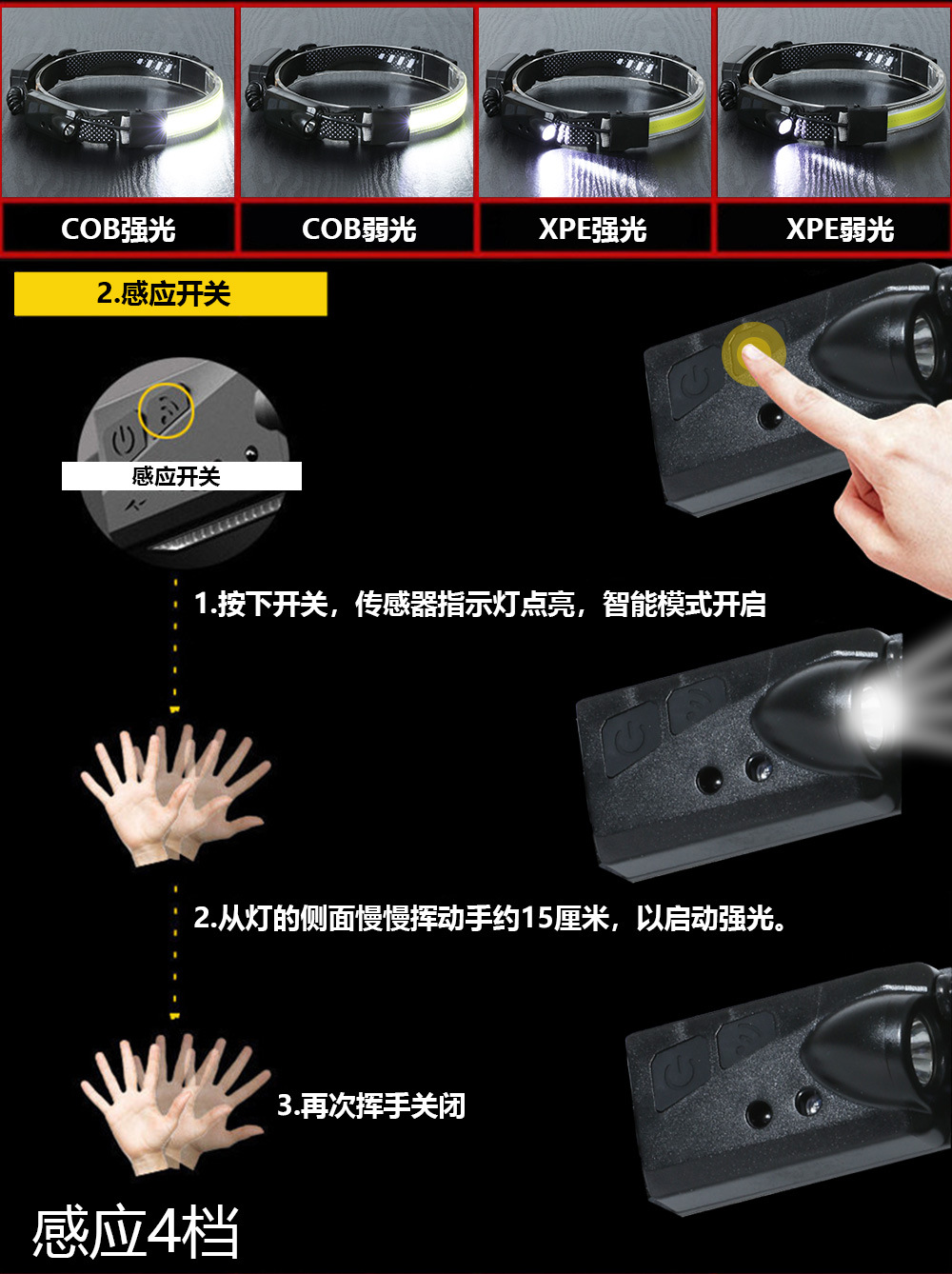 COB强光

COB弱光

XPE强光

XPE弱光

2.感应开关

感应开关

1.按下开关，传感器指示灯点亮，智能模式开启

2.从灯的侧面慢慢挥动手约15厘米，以启动强光。

3.再次挥手关闭

感应4档