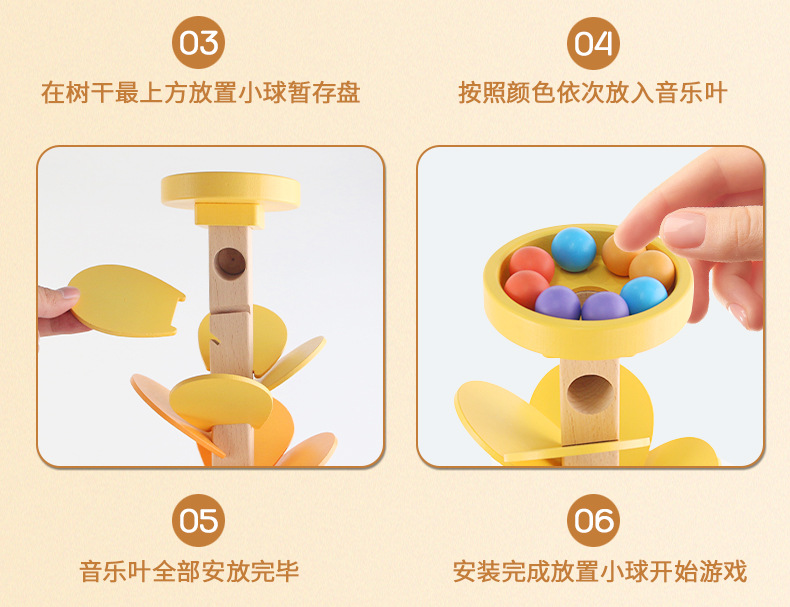 03
在树干最上方放置小球暂存盘

04
按照颜色依次放入音乐叶

05
音乐叶全部安放完毕

06
安装完成放置小球开始游戏