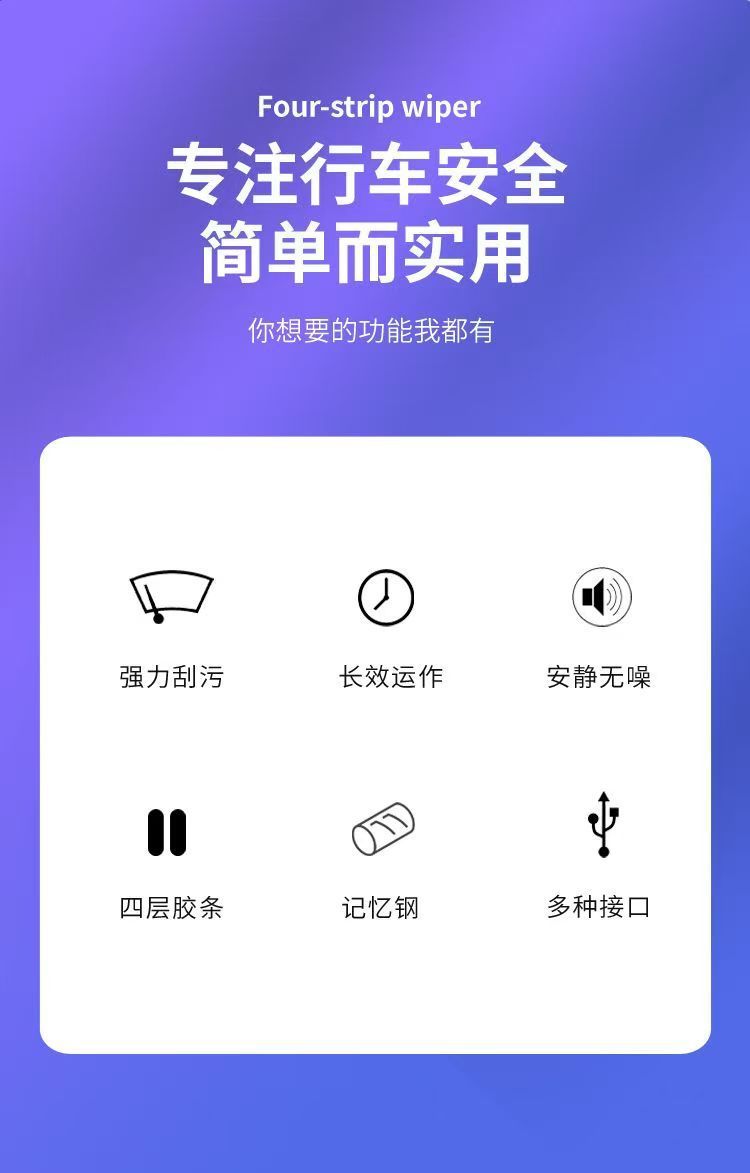 Four-strip wiper

专注行车安全
简单而实用

你想要的功能我都有

强力刮污

长效运作

安静无噪

四层胶条

记忆钢

多种接口