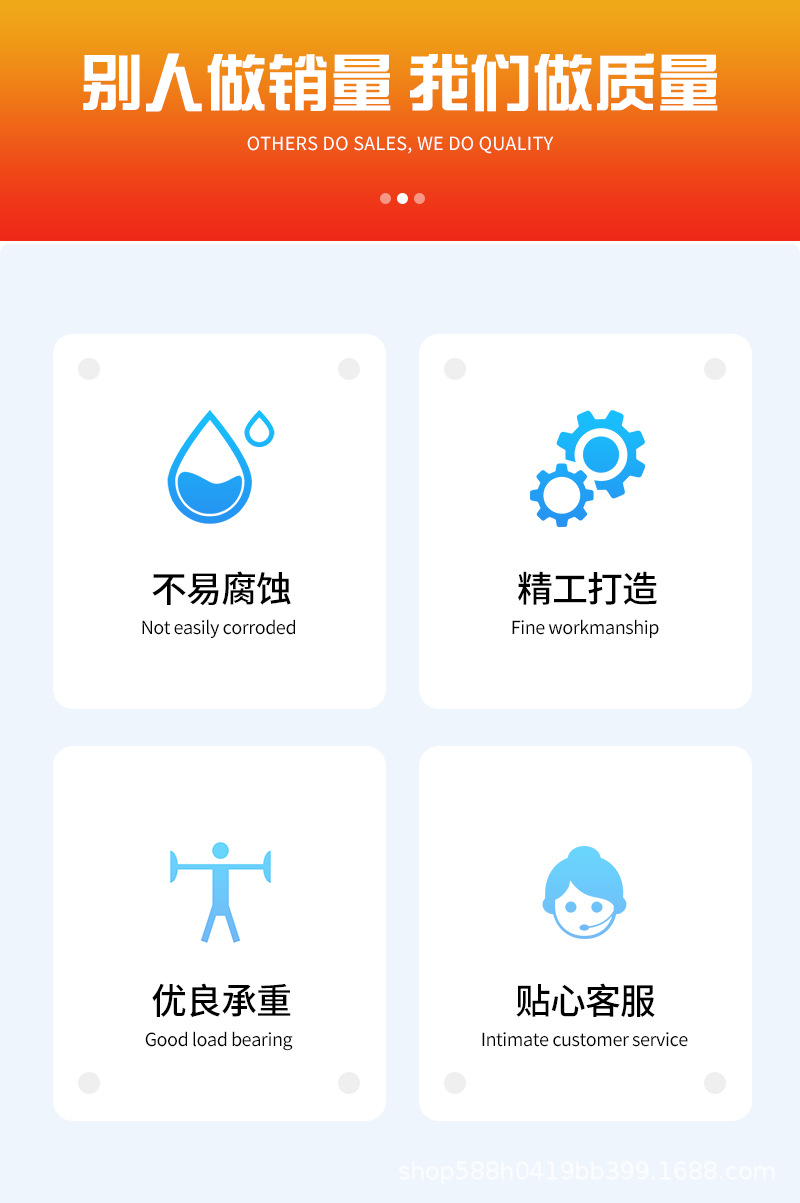 别人做销量 我们做质量
OTHERS DO SALES, WE DO QUALITY

不易腐蚀
Not easily corroded

精工打造
Fine workmanship

优良承重
Good load bearing

贴心客服
Intimate customer service

shop588h0419bb399.1688.com