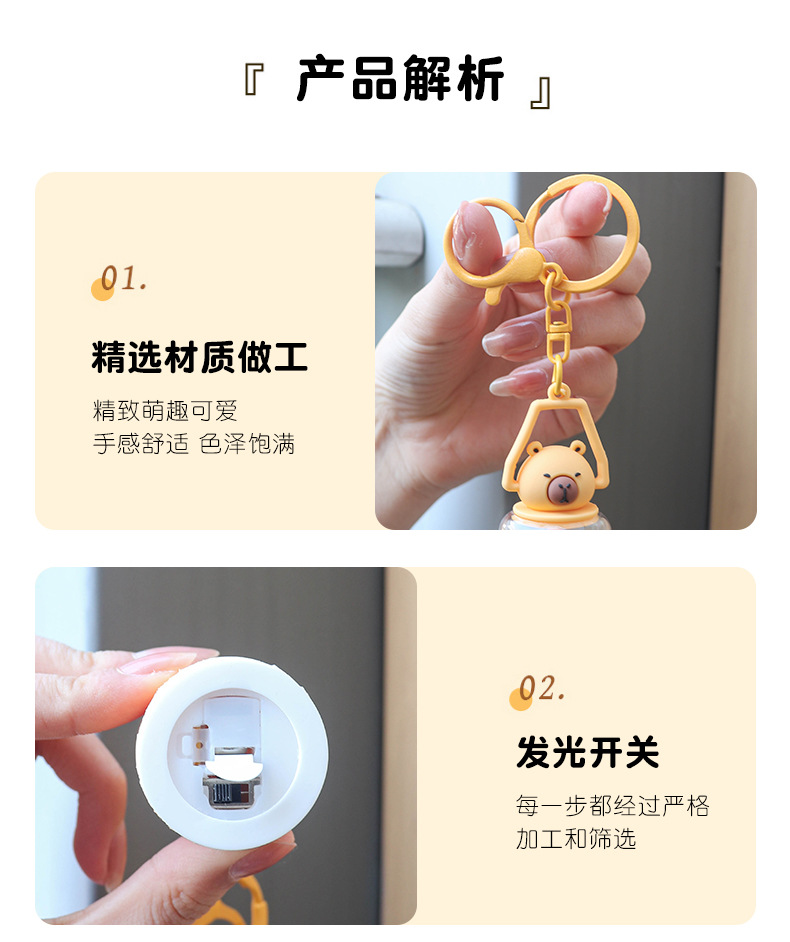 『 产品解析 』

01.

精选材质做工

精致萌趣可爱
手感舒适 色泽饱满

02.

发光开关

每一步都经过严格
加工和筛选