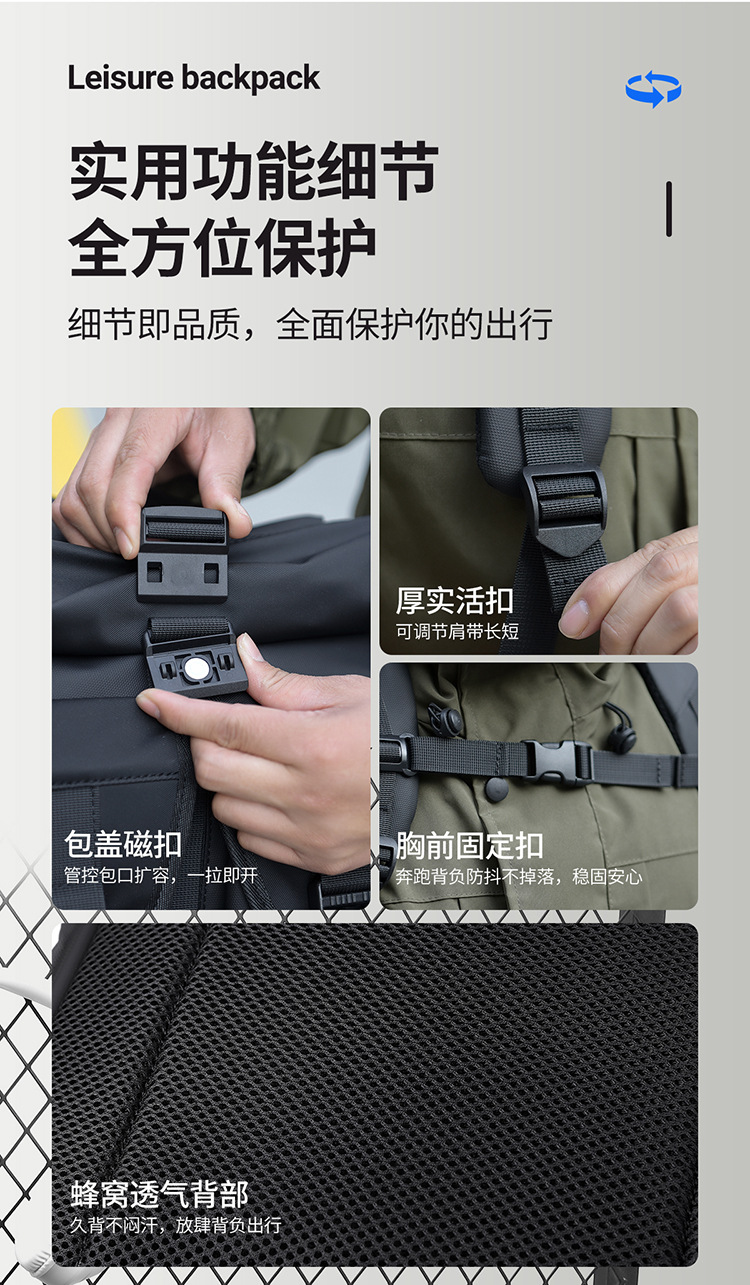 Leisure backpack

实用功能细节
全方位保护

细节即品质，全面保护你的出行

包盖磁扣
管控包口扩容，一拉即开

厚实活扣
可调节肩带长短

胸前固定扣
奔跑背负防抖不掉落，稳固安心

蜂窝透气背部
久背不闷汗，放肆背负出行