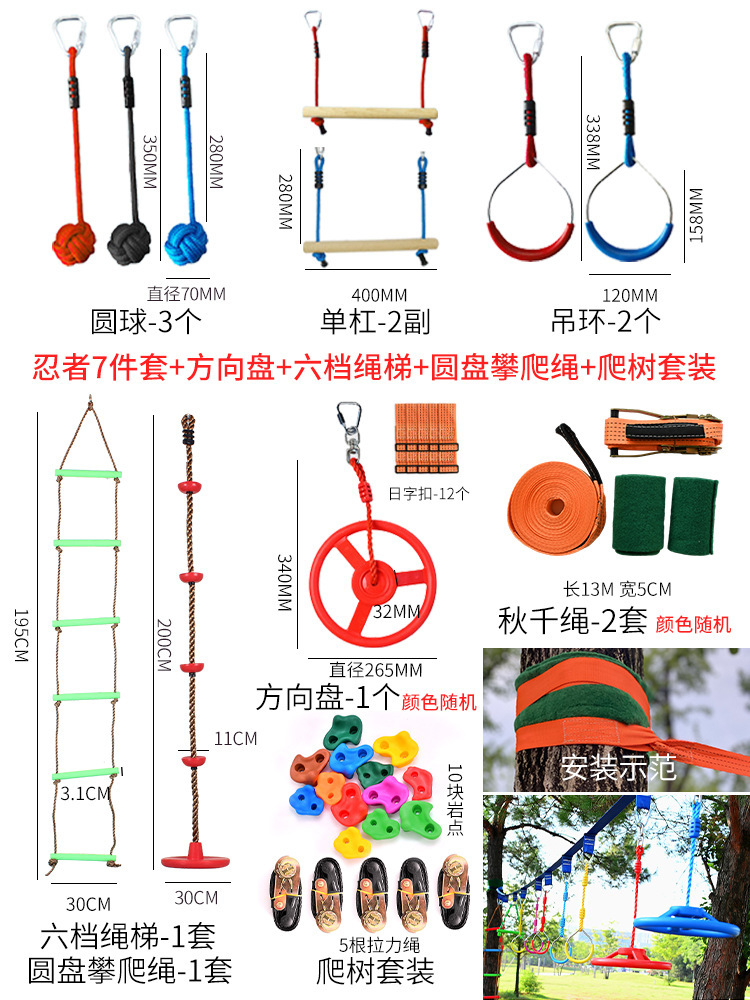 350MM
280MM
直径70MM
圆球-3个

280MM
400MM
单杠-2副

338MM
158MM
120MM
吊环-2个

忍者7件套+方向盘+六档绳梯+圆盘攀爬绳+爬树套装

195CM
3.1CM
30CM
200CM
11CM
30CM
六档绳梯-1套
圆盘攀爬绳-1套

日字扣-12个
340MM
32MM
直径265MM
方向盘-1个 颜色随机

长13M 宽5CM
秋千绳-2套 颜色随机

安装示范

10块岩点
5根拉力绳
爬树套装