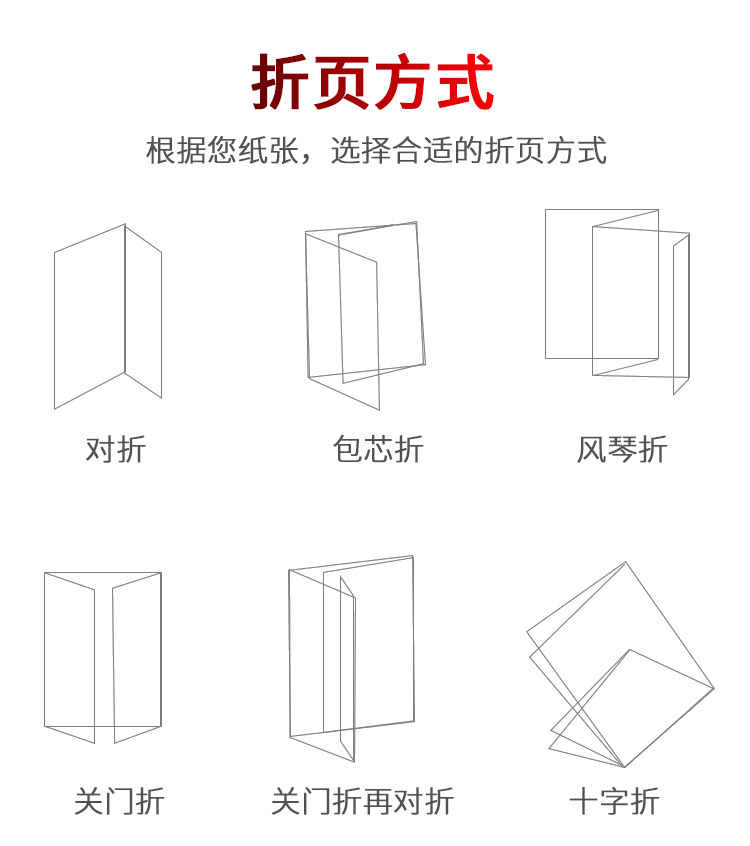 折页方式

根据您纸张，选择合适的折页方式

对折

包芯折

风琴折

关门折

关门折再对折

十字折