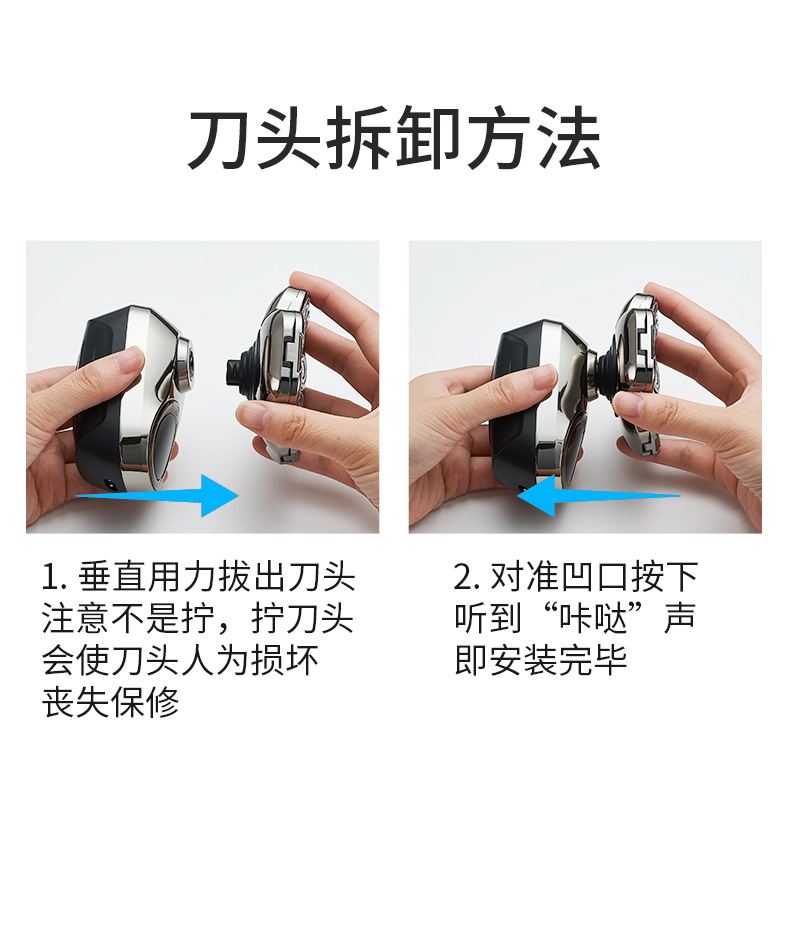 刀头拆卸方法

1. 垂直用力拔出刀头
注意不是拧，拧刀头
会使刀头人为损坏
丧失保修

2. 对准凹口按下
听到“咔哒”声
即安装完毕