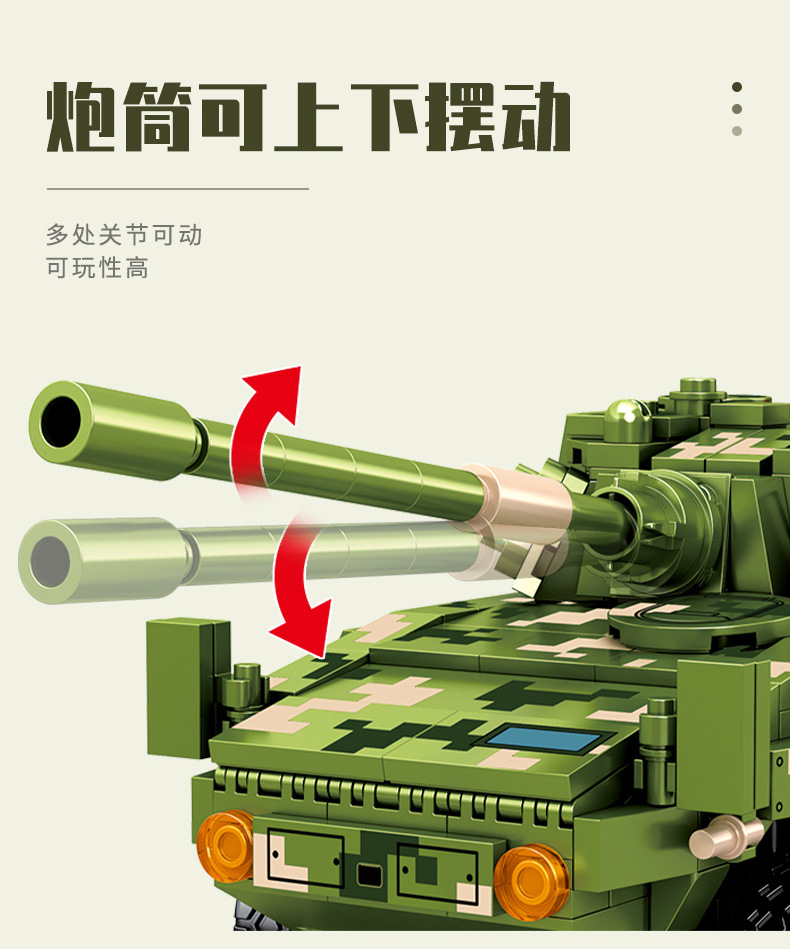 炮筒可上下摆动

多处关节可动
可玩性高