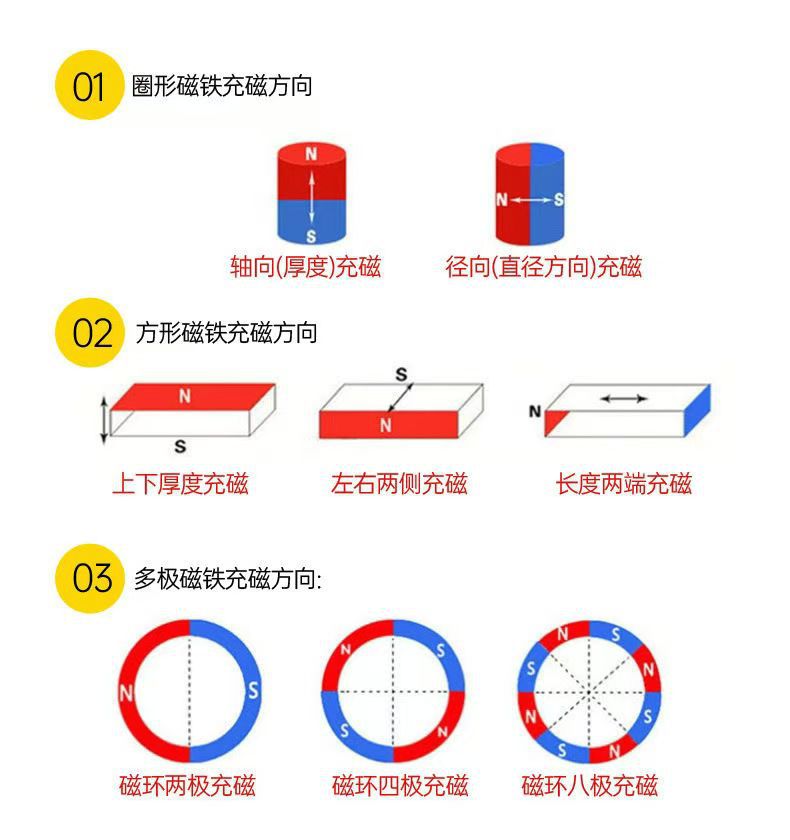 01 圈形磁铁充磁方向

N
S
轴向(厚度)充磁

N S
径向(直径方向)充磁

02 方形磁铁充磁方向

N
S
上下厚度充磁

S
N
左右两侧充磁

N
长度两端充磁

03 多极磁铁充磁方向:

N S
磁环两极充磁

N S S N
磁环四极充磁

N S N S N S N S
磁环八极充磁