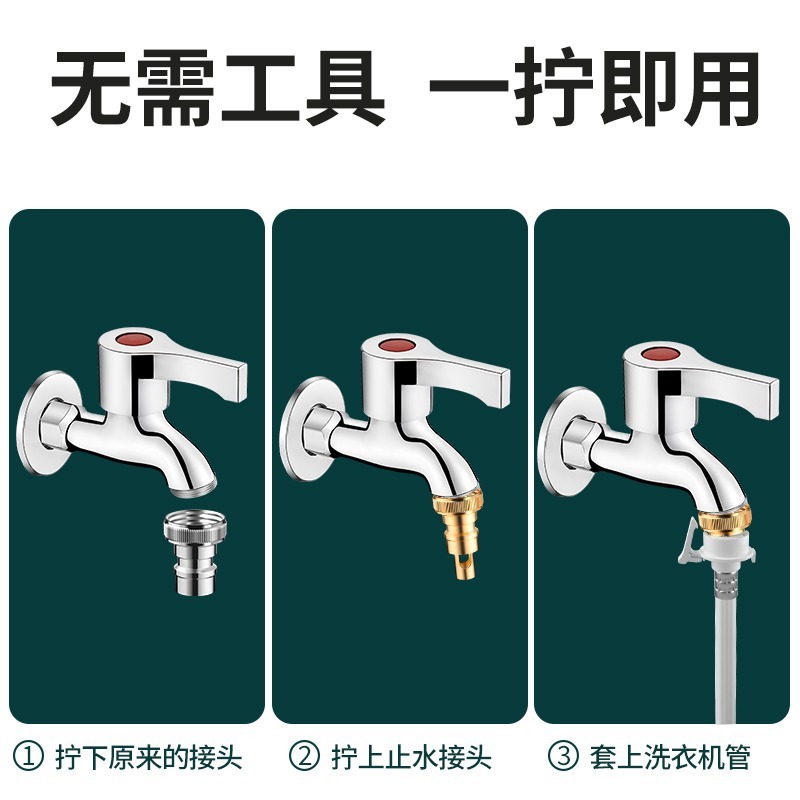 无需工具 一拧即用

① 拧下原来的接头

② 拧上止水接头

③ 套上洗衣机管