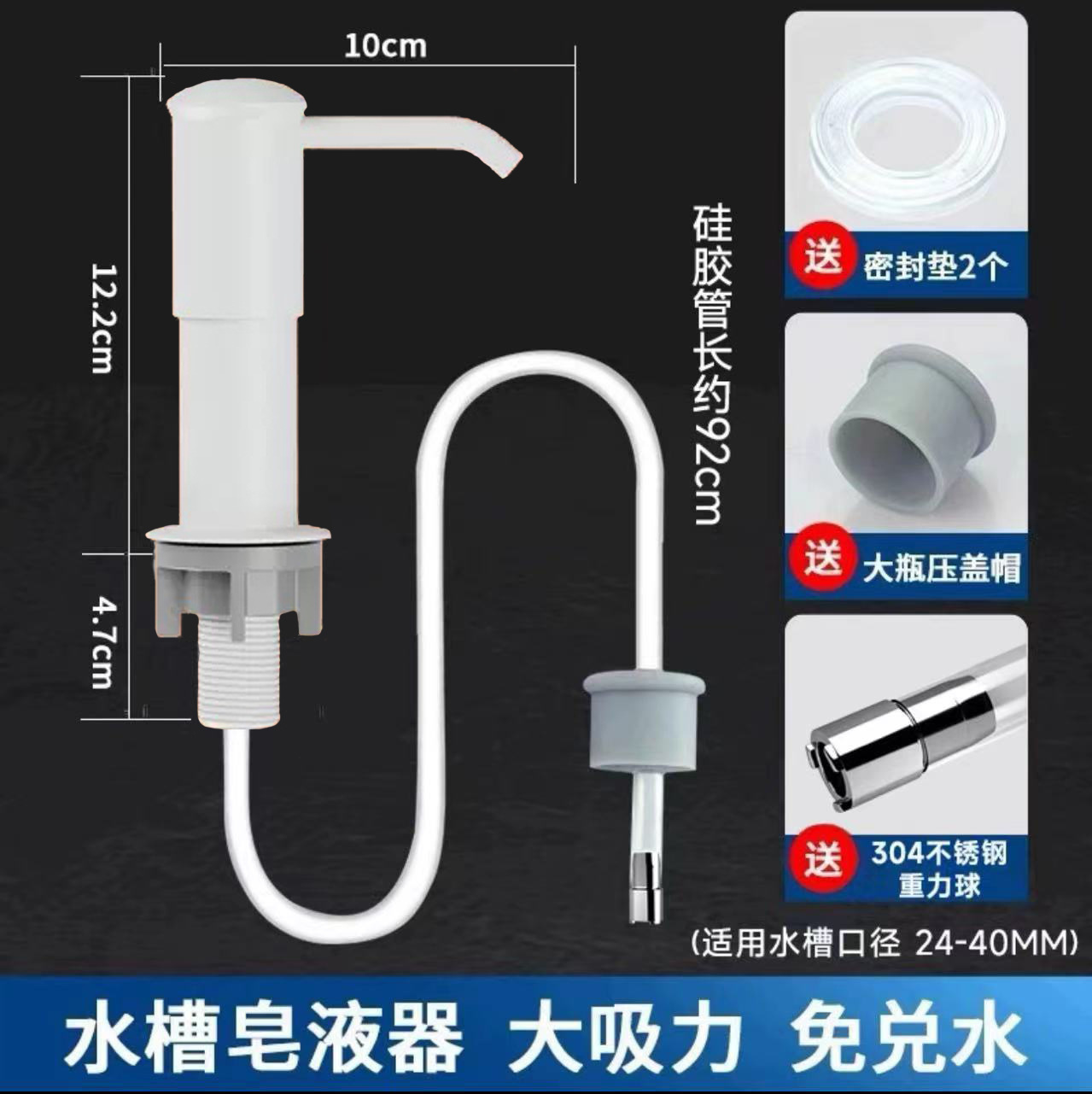 10cm

12.2cm

4.7cm

硅胶管长约92cm

送 密封垫2个

送 大瓶压盖帽

送 304不锈钢重力球

(适用水槽口径 24-40MM)

水槽皂液器 大吸力 免兑水