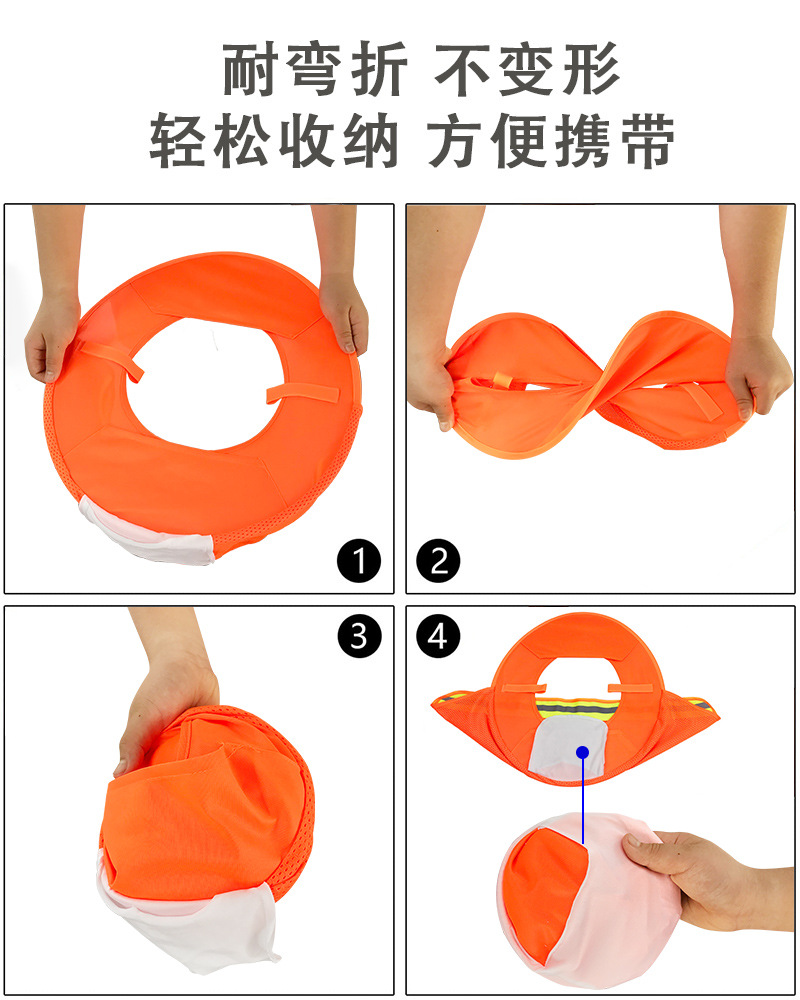 耐弯折 不变形
轻松收纳 方便携带

1

2

3

4