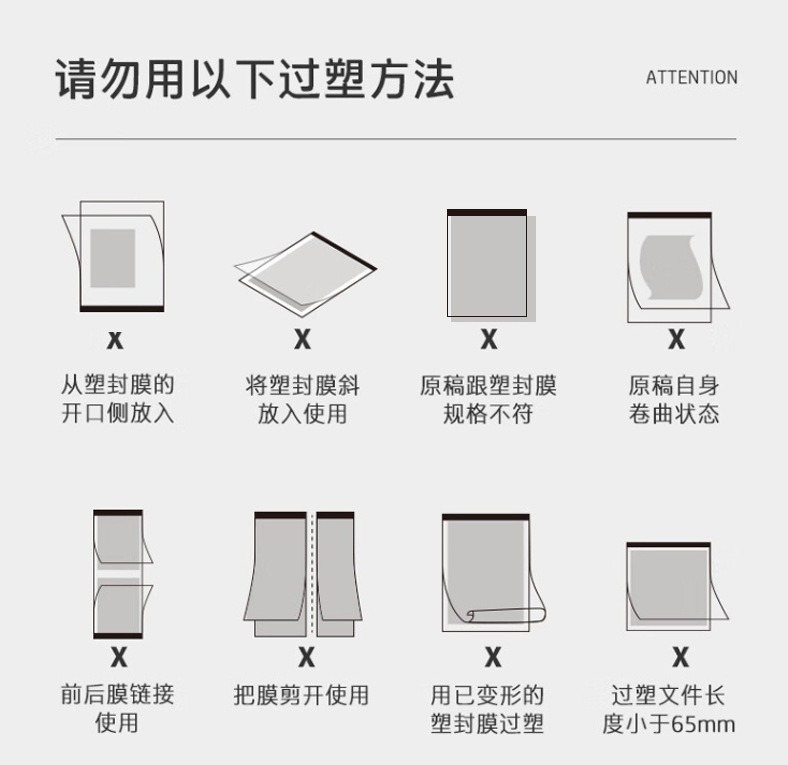 请勿用以下过塑方法

ATTENTION

X
从塑封膜的开口侧放入

X
将塑封膜斜放入使用

X
原稿跟塑封膜规格不符

X
原稿自身卷曲状态

X
前后膜链接使用

X
把膜剪开使用

X
用已变形的塑封膜过塑

X
过塑文件长度小于65mm