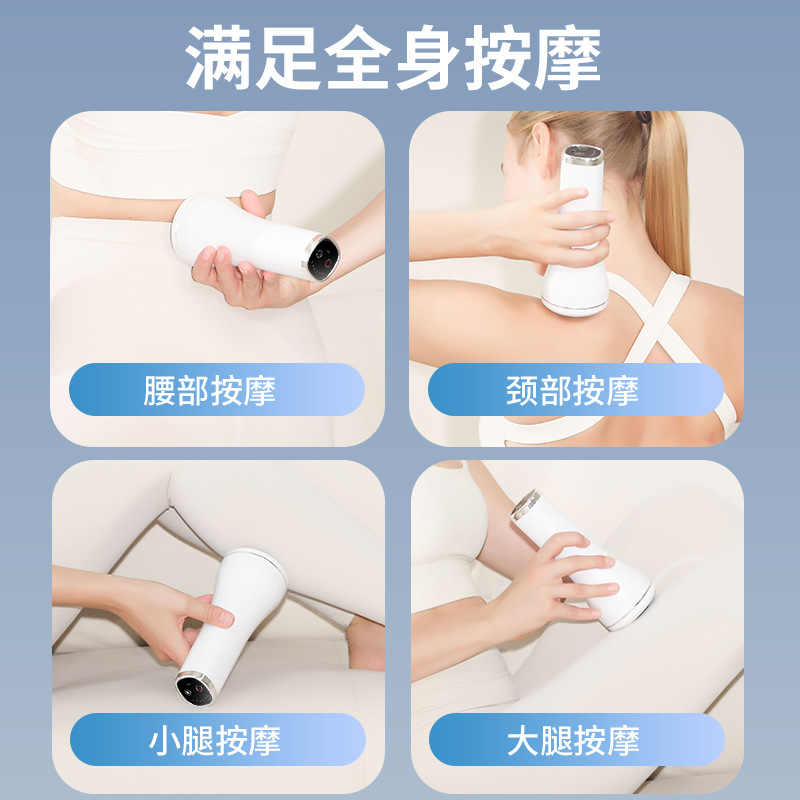 满足全身按摩

腰部按摩

颈部按摩

小腿按摩

大腿按摩