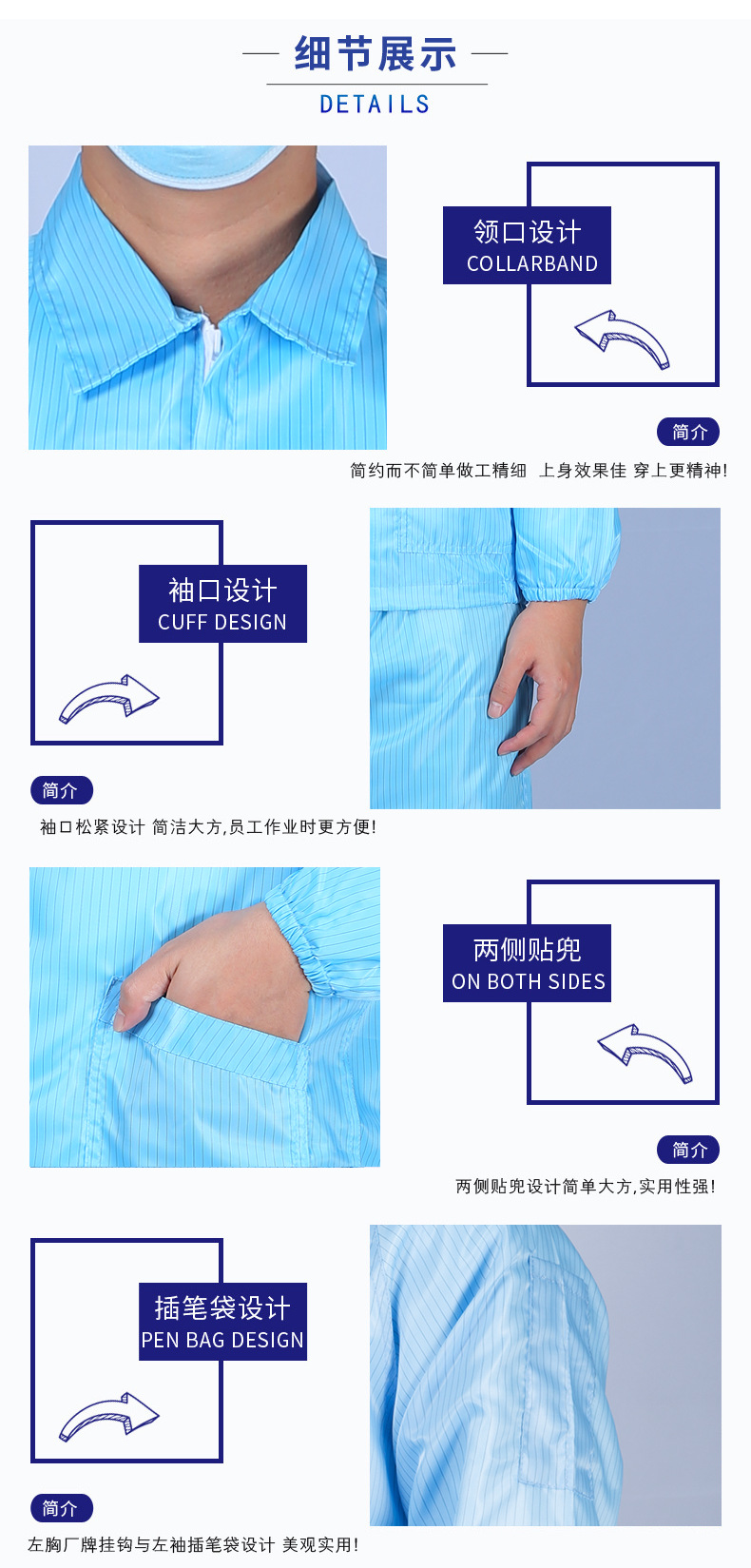 细节展示
DETAILS

领口设计
COLLARBAND

简介
简约而不简单做工精细 上身效果佳 穿上更精神!

袖口设计
CUFF DESIGN

简介
袖口松紧设计 简洁大方,员工作业时更方便!

两侧贴兜
ON BOTH SIDES

简介
两侧贴兜设计简单大方,实用性强!

插笔袋设计
PEN BAG DESIGN

简介
左胸厂牌挂钩与左袖插笔袋设计 美观实用!