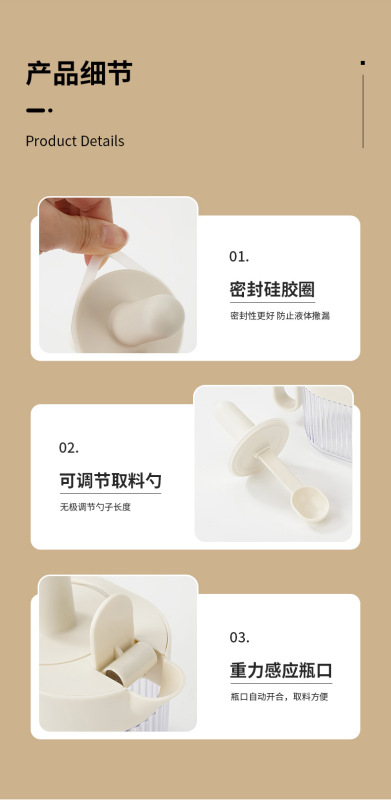 产品细节

Product Details

01.

密封硅胶圈

密封性更好 防止液体撒漏

02.

可调节取料勺

无极调节勺子长度

03.

重力感应瓶口

瓶口自动开合，取料方便