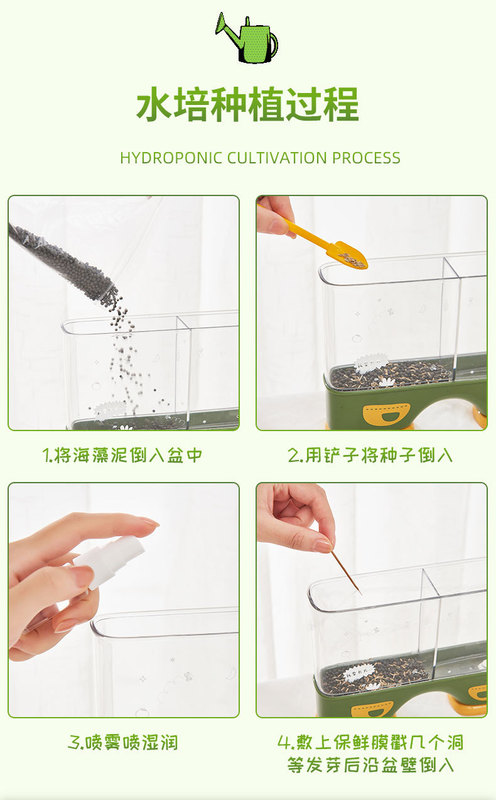 水培种植过程

HYDROPONIC CULTIVATION PROCESS

1.将海藻泥倒入盆中

2.用铲子将种子倒入

3.喷雾喷湿润

4.敷上保鲜膜戳几个洞
等发芽后沿盆壁倒入