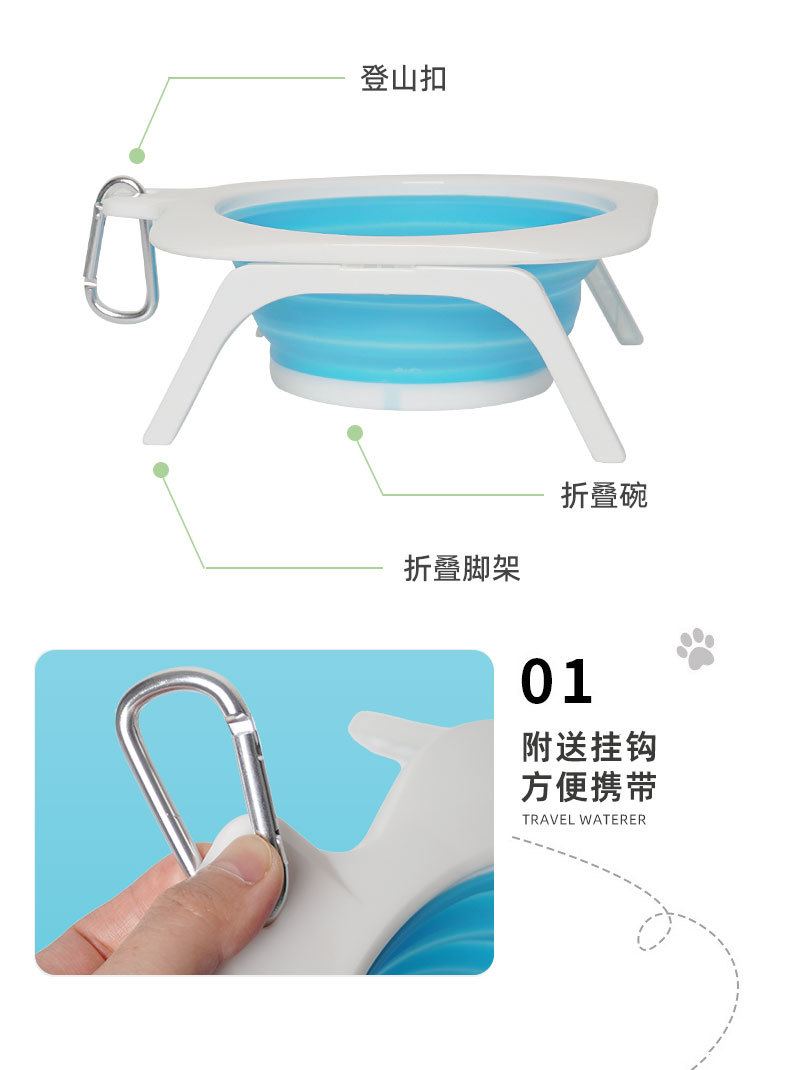 登山扣

折叠碗

折叠脚架

01

附送挂钩
方便携带

TRAVEL WATERER