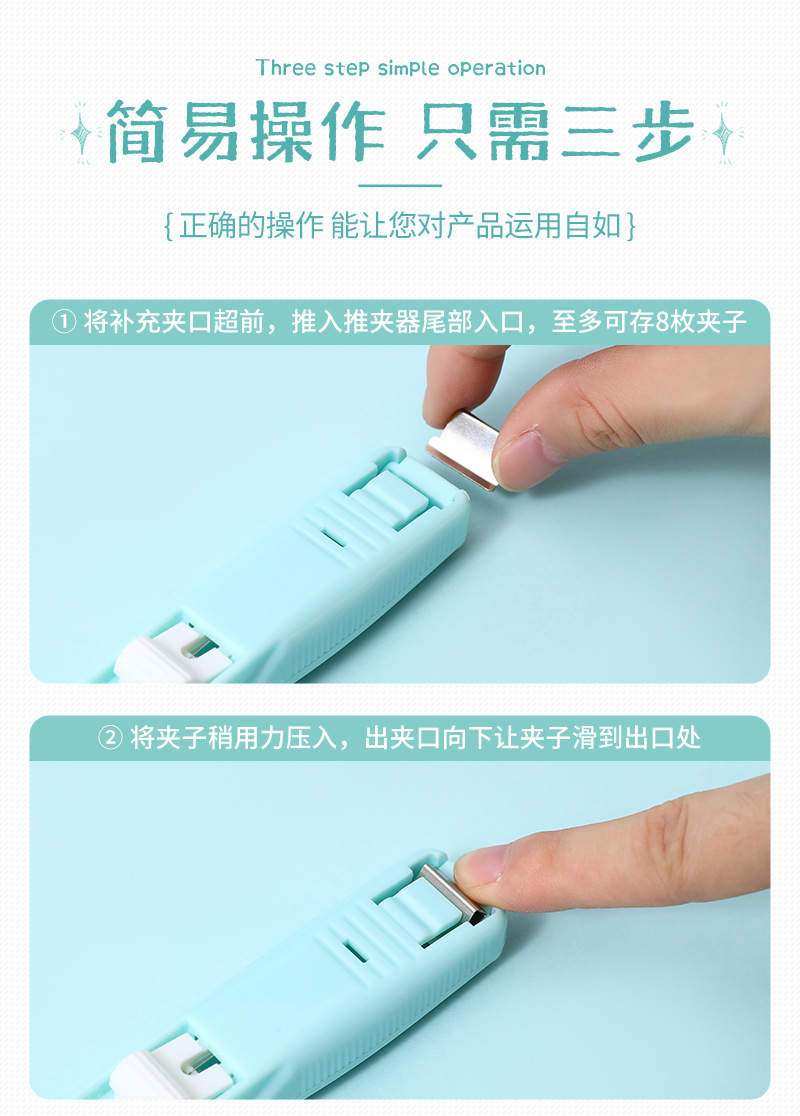 Three step simple operation

简易操作 只需三步

{正确的操作 能让您对产品运用自如}

① 将补充夹口超前，推入推夹器尾部入口，至多可存8枚夹子

② 将夹子稍用力压入，出夹口向下让夹子滑到出口处