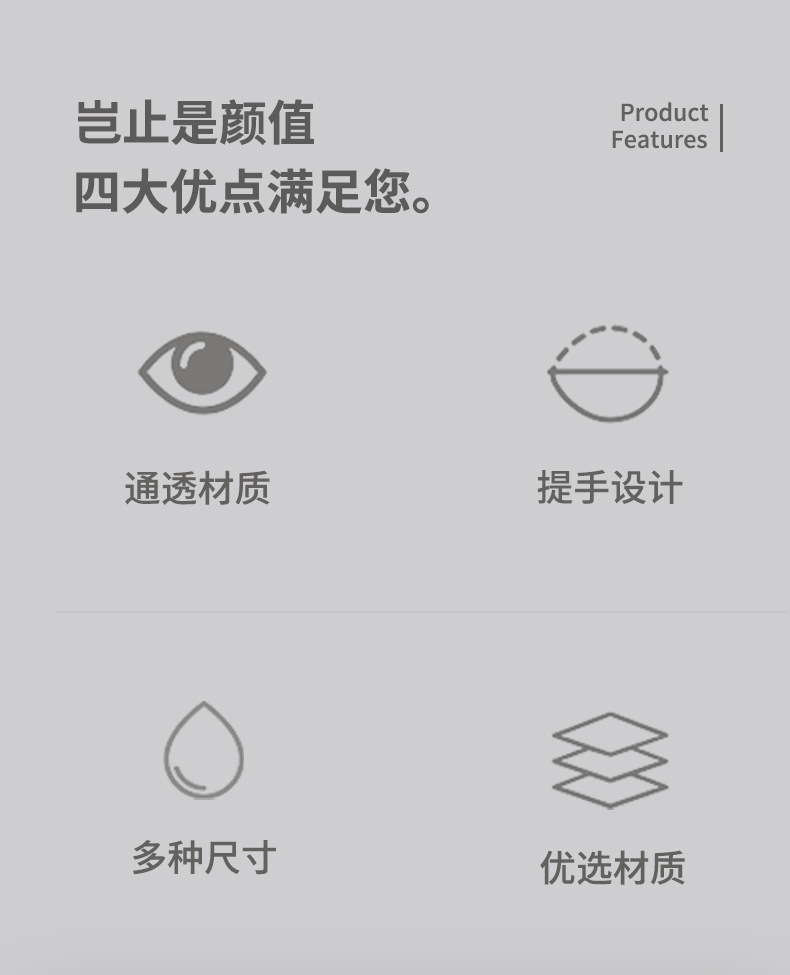 岂止是颜值
四大优点满足您。

Product
Features

通透材质

提手设计

多种尺寸

优选材质