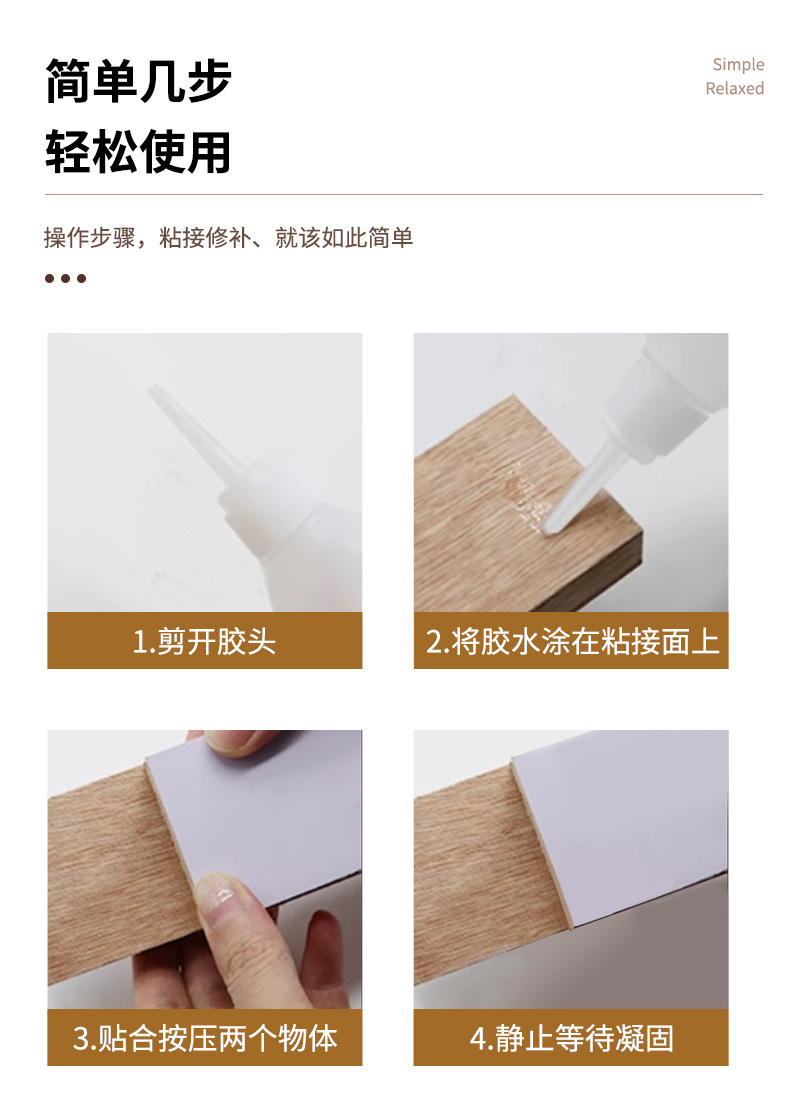 简单几步
轻松使用

Simple
Relaxed

操作步骤，粘接修补、就该如此简单

1.剪开胶头

2.将胶水涂在粘接面上

3.贴合按压两个物体

4.静止等待凝固