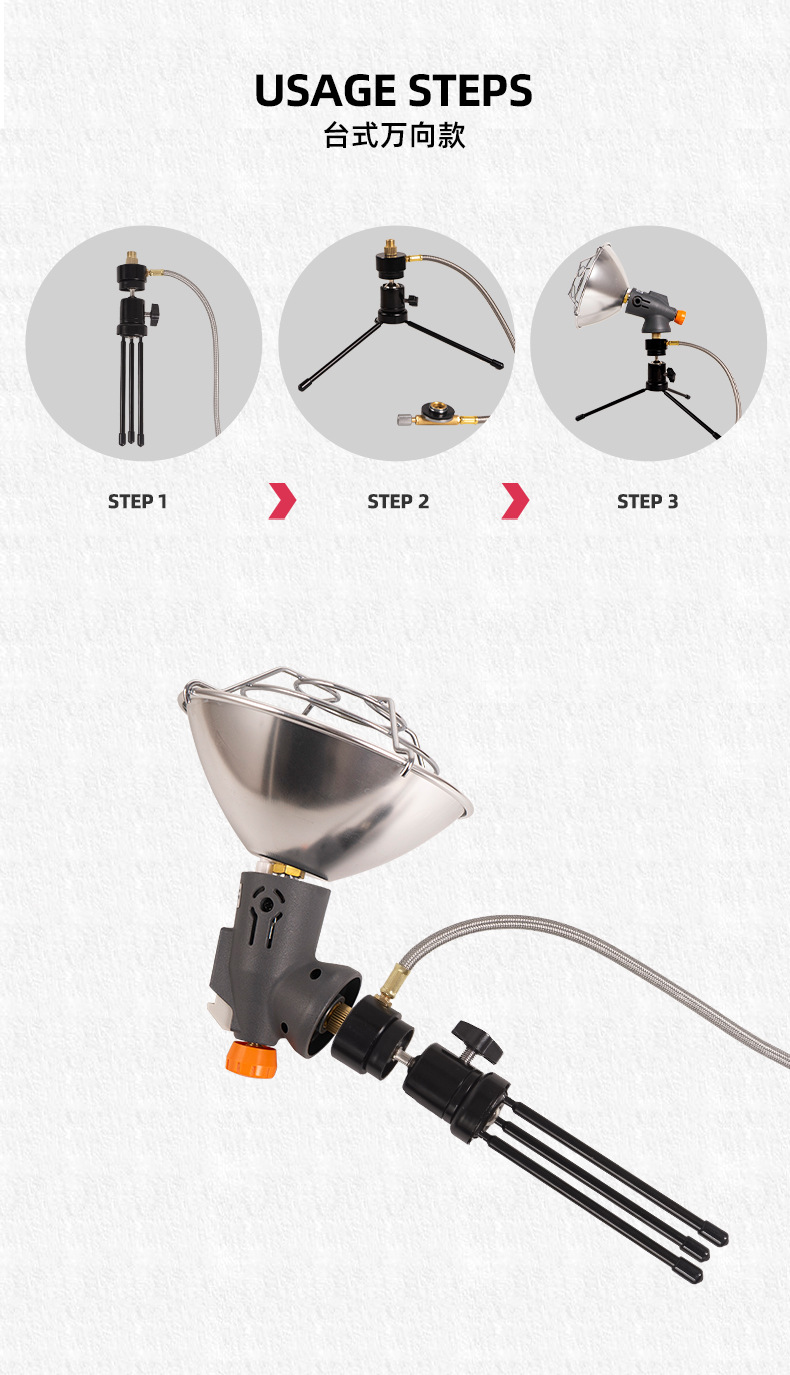 USAGE STEPS
台式万向款

STEP 1

STEP 2

STEP 3