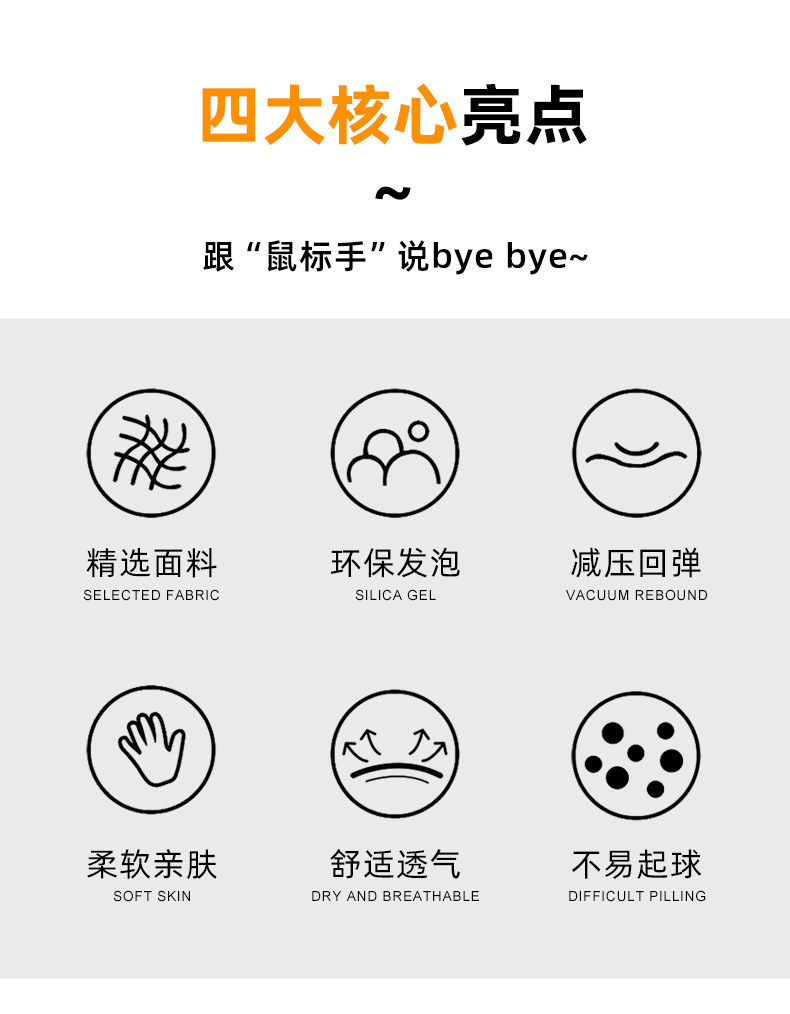 四大核心亮点

~

跟“鼠标手”说bye bye~

精选面料
SELECTED FABRIC

环保发泡
SILICA GEL

减压回弹
VACUUM REBOUND

柔软亲肤
SOFT SKIN

舒适透气
DRY AND BREATHABLE

不易起球
DIFFICULT PILLING