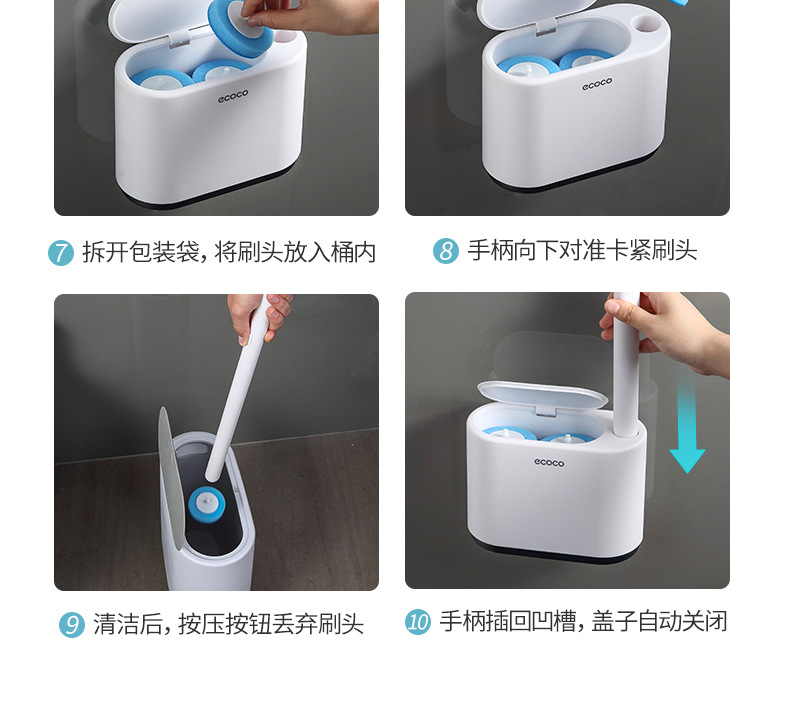 ecoco

ecoco

7 拆开包装袋，将刷头放入桶内

8 手柄向下对准卡紧刷头

ecoco

9 清洁后，按压按钮丢弃刷头

10 手柄插回凹槽，盖子自动关闭